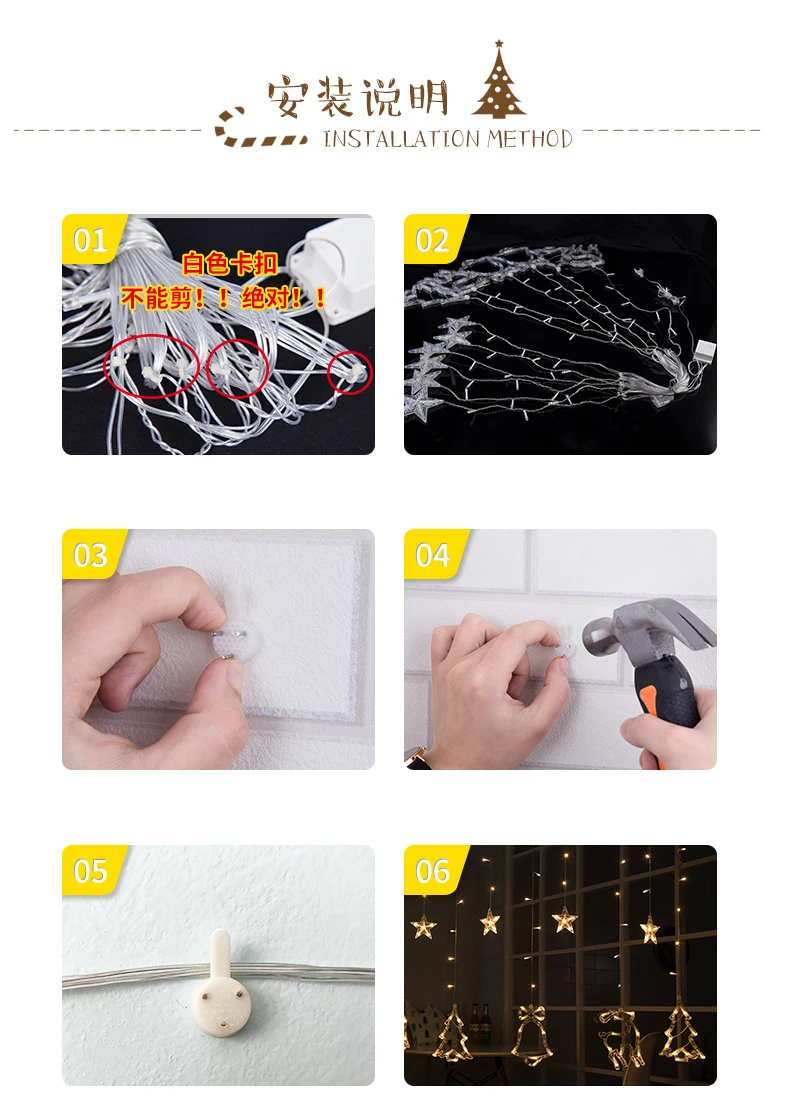 安装说明
INSTALLATION METHOD

01
白色卡扣
不能剪！！绝对！！

02

03

04

05

06