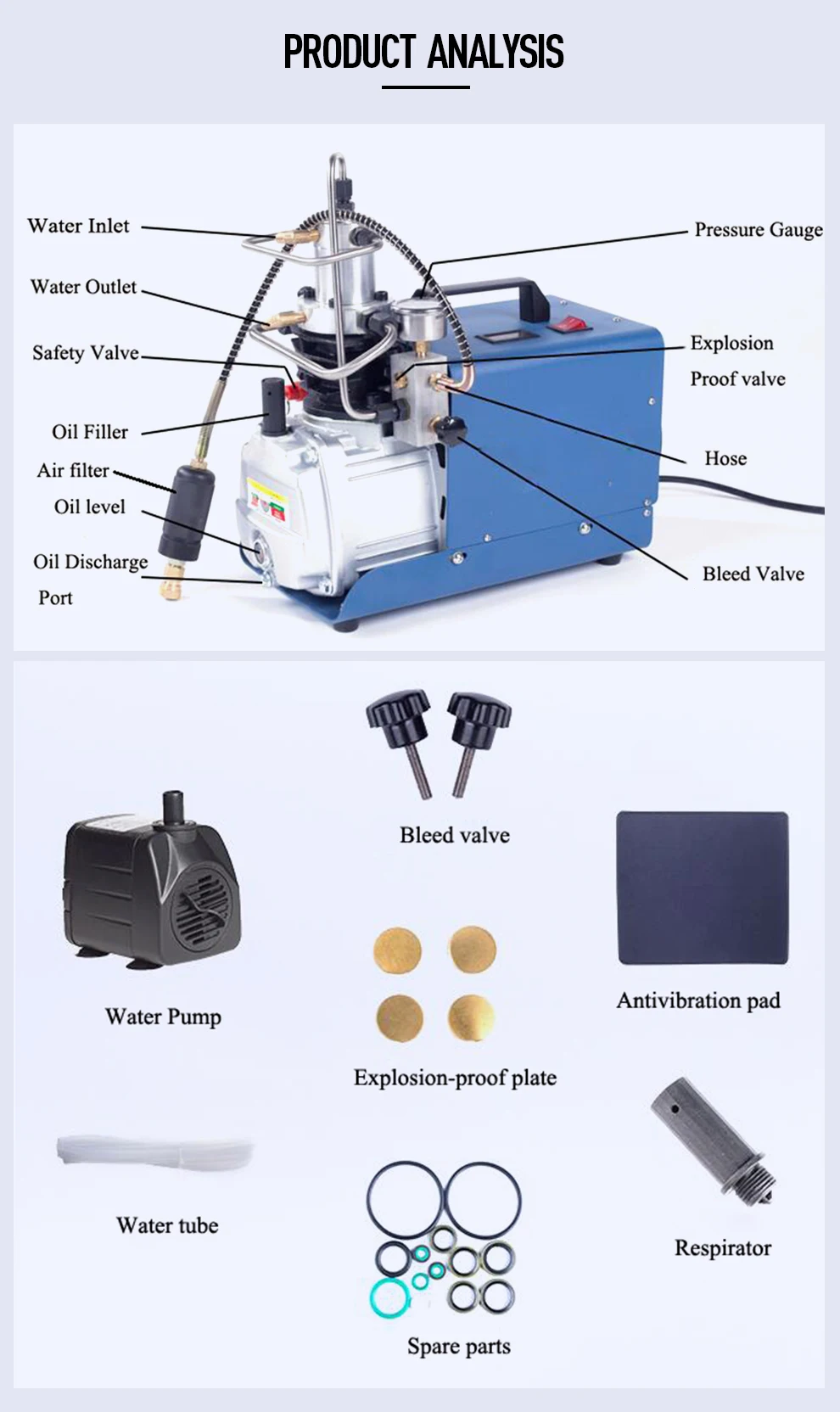 PRODUCT ANALYSIS

Water Inlet
Water Outlet
Safety Valve
Oil Filler
Air filter
Oil level
Oil Discharge Port

Pressure Gauge
Explosion Proof valve
Hose
Bleed Valve

Bleed valve

Water Pump

Antivibration pad

Explosion-proof plate

Water tube

Respirator

Spare parts