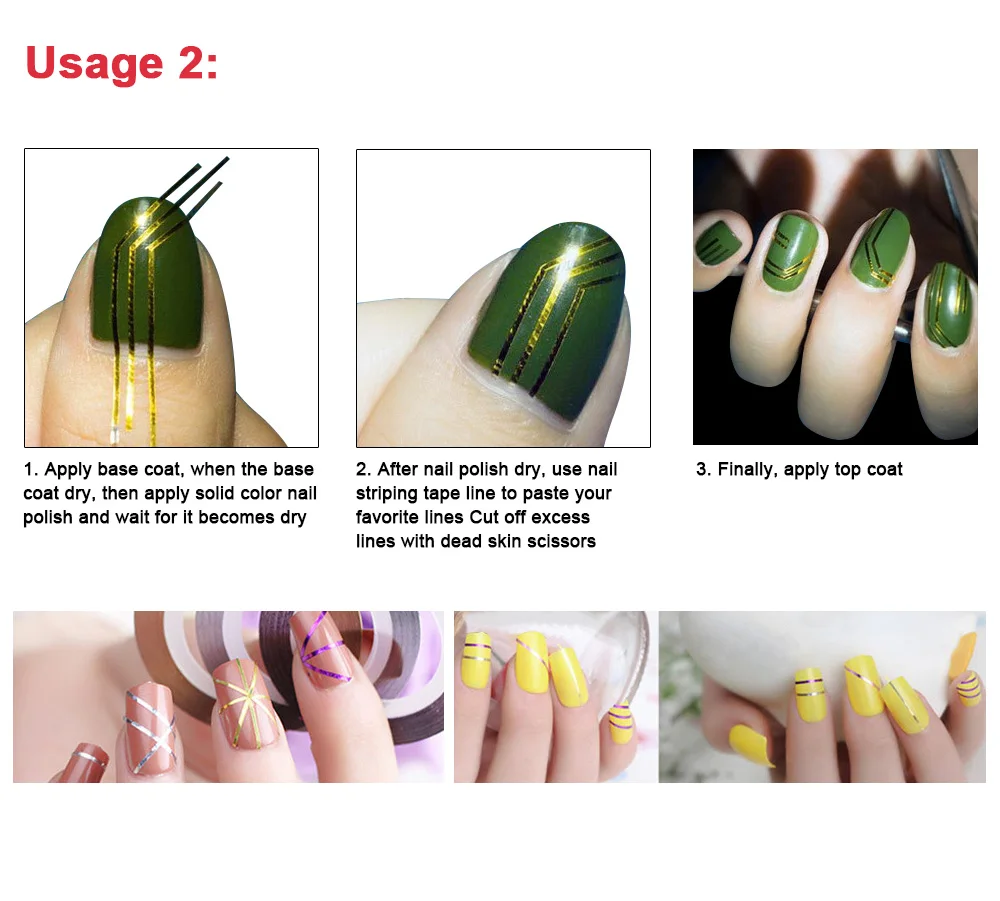 Usage 2:

1. Apply base coat, when the base coat dry, then apply solid color nail polish and wait for it becomes dry

2. After nail polish dry, use nail striping tape line to paste your favorite lines Cut off excess lines with dead skin scissors

3. Finally, apply top coat