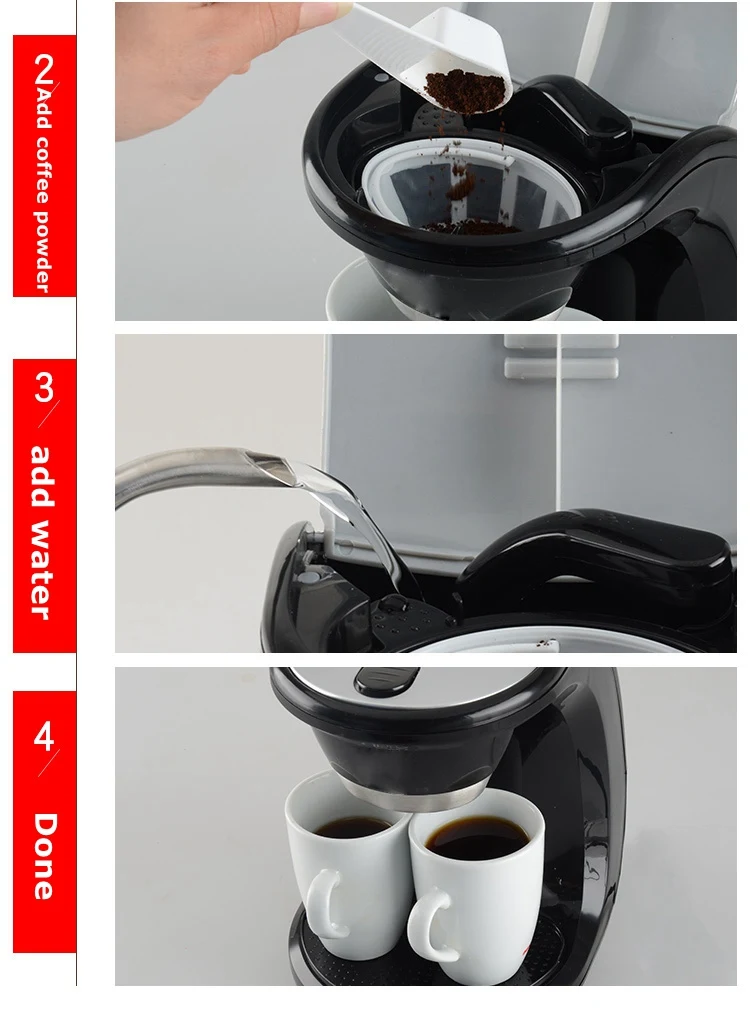 2 Add coffee powder

3 add water

4 Done