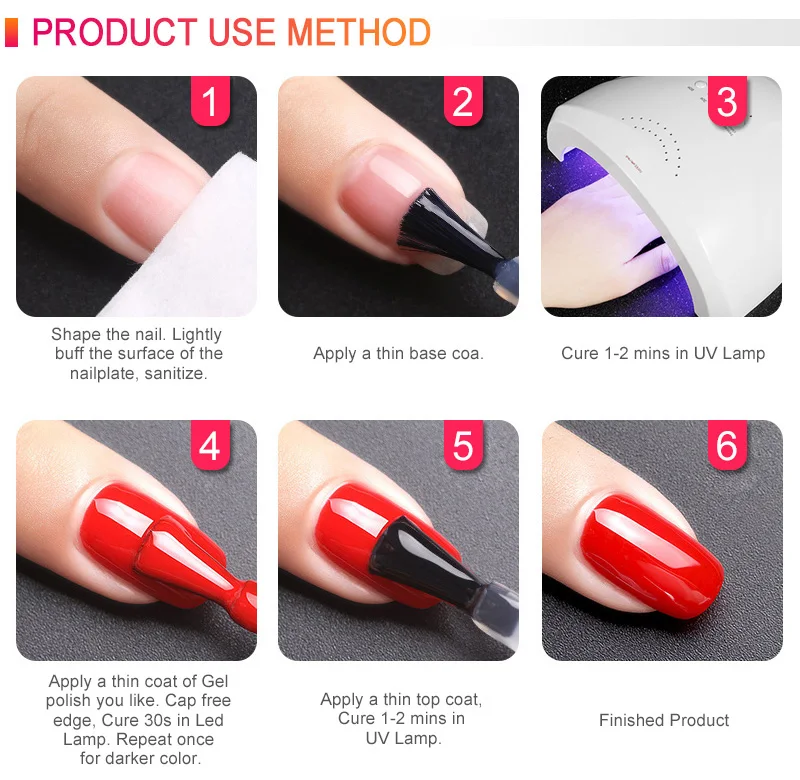 PRODUCT USE METHOD

1

Shape the nail. Lightly buff the surface of the nailplate, sanitize.

2

Apply a thin base coa.

3

Cure 1-2 mins in UV Lamp

4

Apply a thin coat of Gel polish you like. Cap free edge, Cure 30s in Led Lamp. Repeat once for darker color.

5

Apply a thin top coat, Cure 1-2 mins in UV Lamp.

6

Finished Product