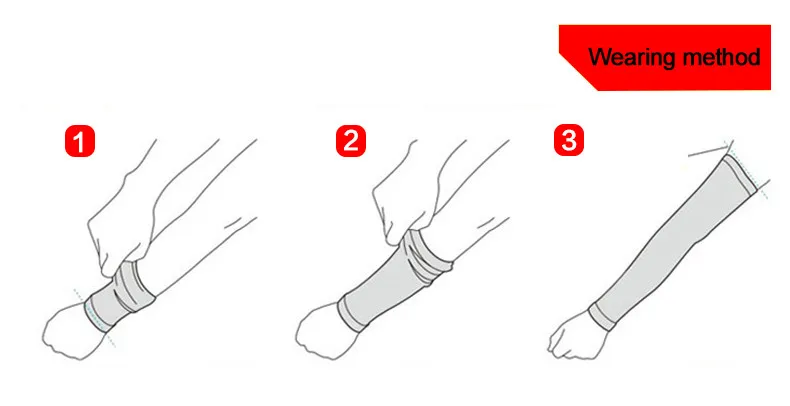 Wearing method

1

2

3