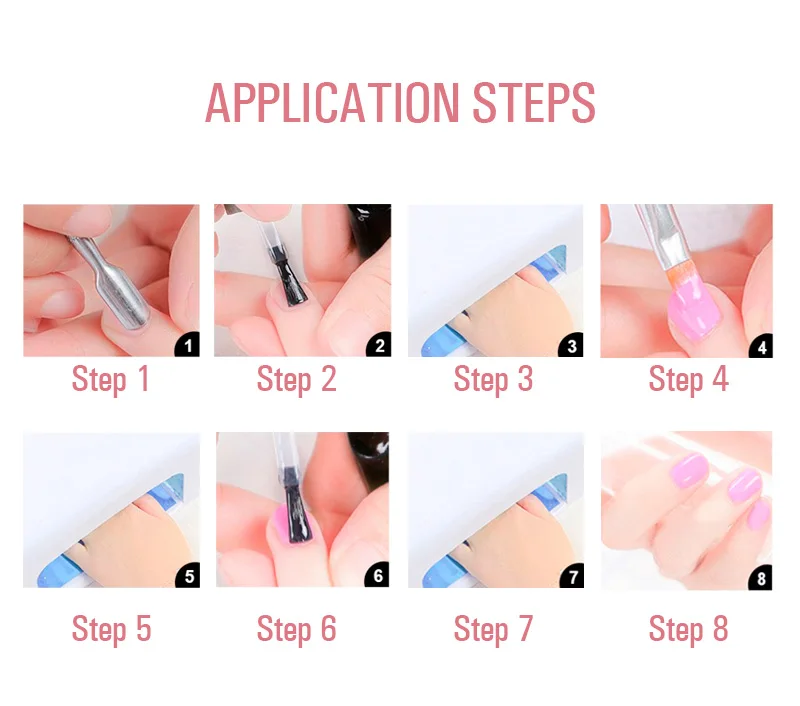 APPLICATION STEPS

1
Step 1

2
Step 2

3
Step 3

4
Step 4

5
Step 5

6
Step 6

7
Step 7

8
Step 8