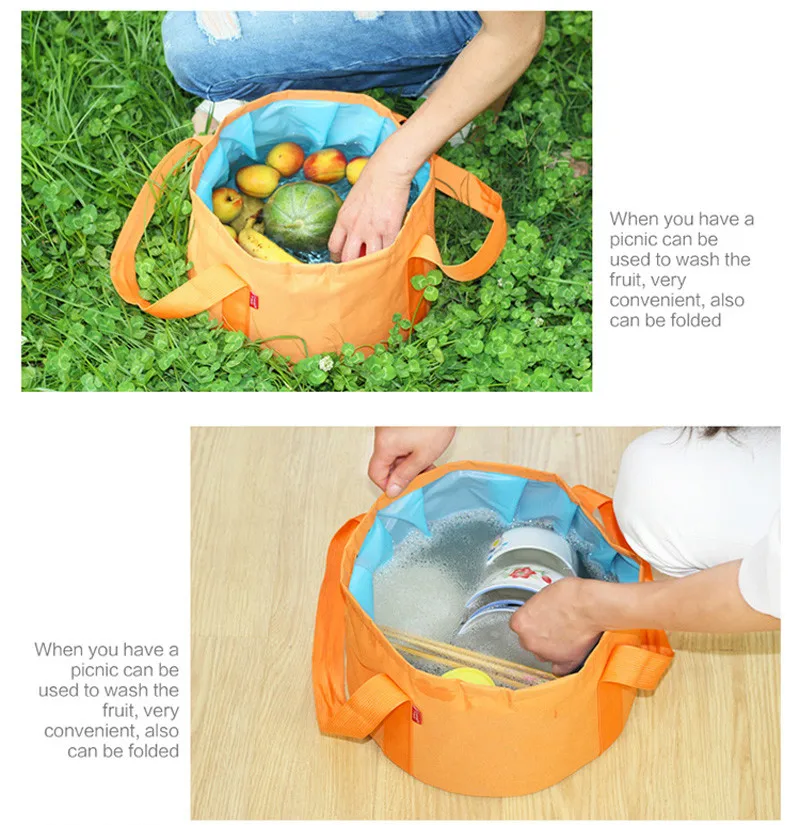 When you have a picnic can be used to wash the fruit, very convenient, also can be folded

When you have a picnic can be used to wash the fruit, very convenient, also can be folded