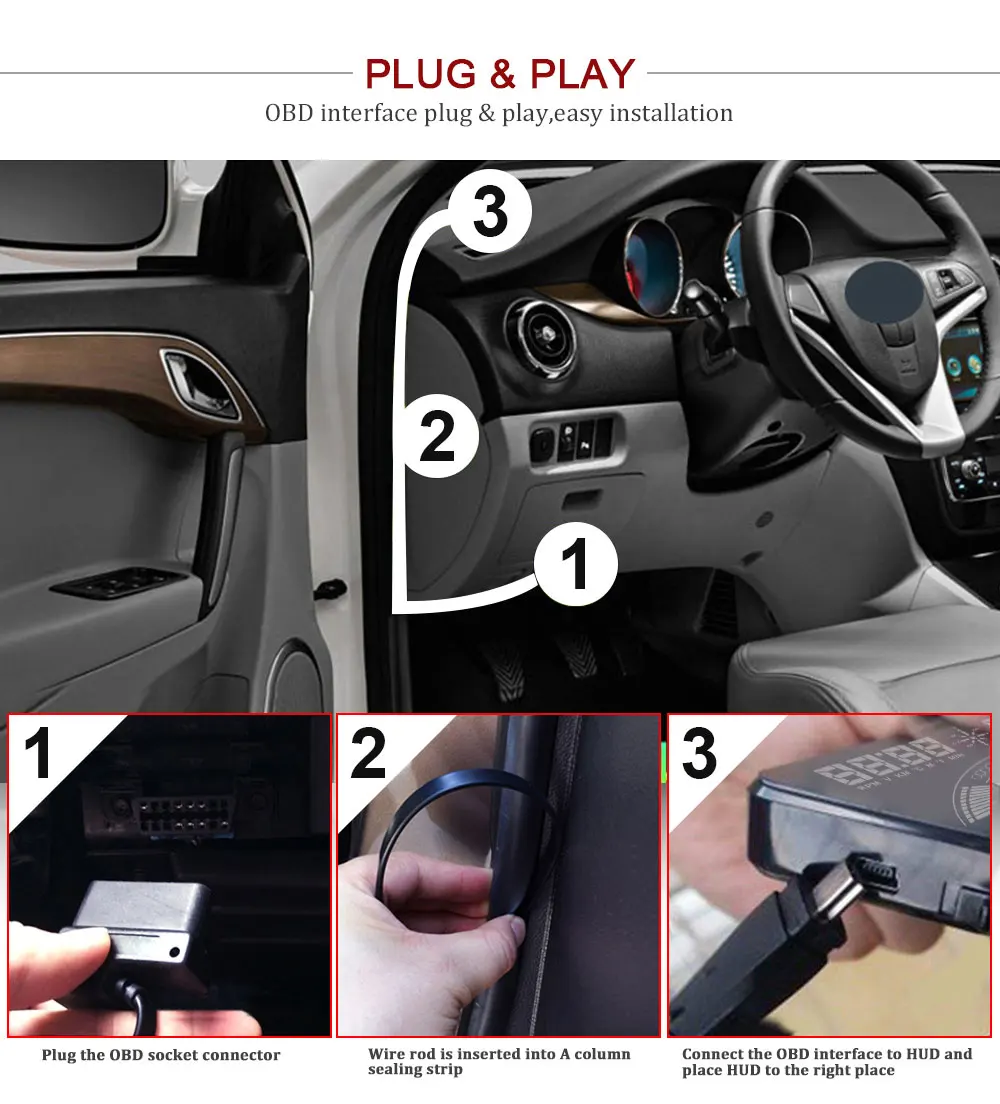 PLUG & PLAY

OBD interface plug & play,easy installation

3

2

1

1

2

3

Plug the OBD socket connector

Wire rod is inserted into A column sealing strip

Connect the OBD interface to HUD and place HUD to the right place