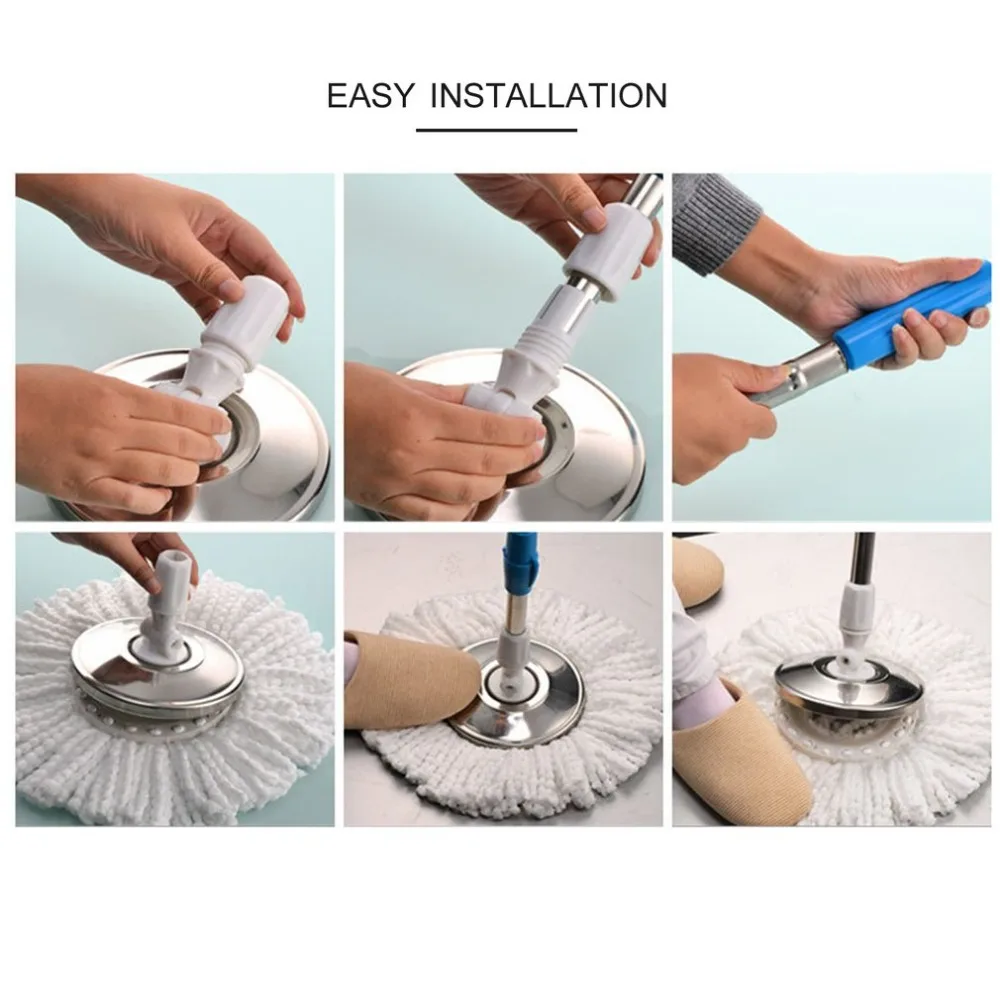 EASY INSTALLATION