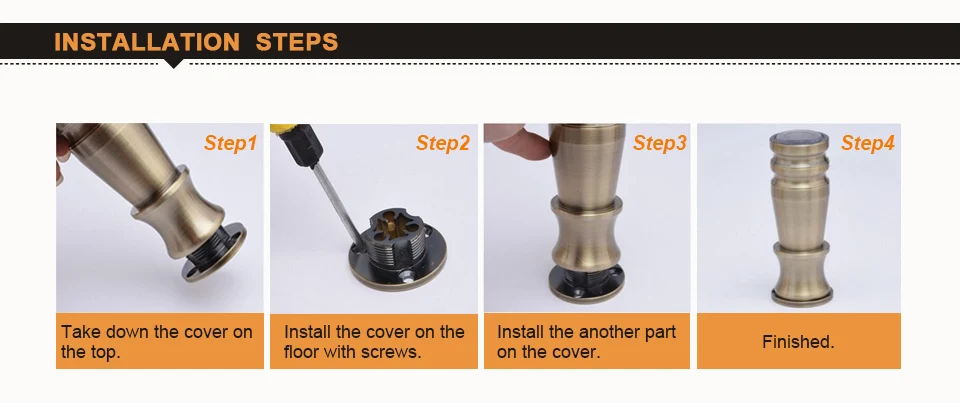 INSTALLATION STEPS

Step1

Take down the cover on the top.

Step2

Install the cover on the floor with screws.

Step3

Install the another part on the cover.

Step4

Finished.