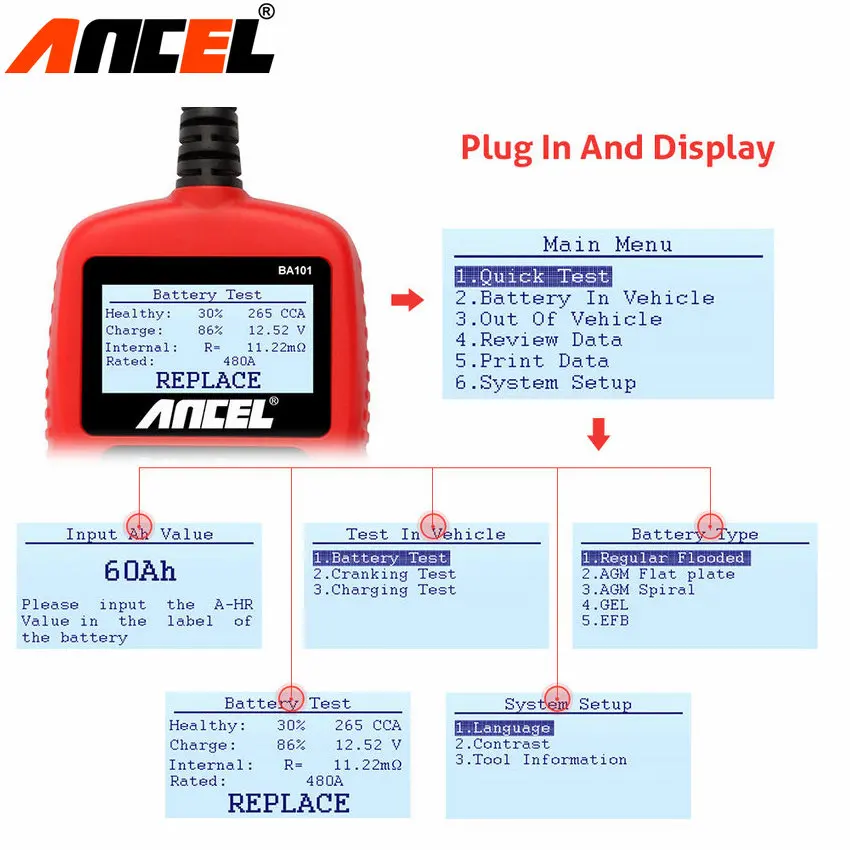 ANCEL®

Plug In And Display

BA101

Battery Test
Healthy: 30% 265 CCA
Charge: 86% 12.52 V
Internal: R= 11.22mΩ
Rated: 480A
REPLACE

ANCEL®

Main Menu
1.Quick Test
2.Battery In Vehicle
3.Out Of Vehicle
4.Review Data
5.Print Data
6.System Setup

Input Ah Value
60Ah
Please input the A-HR Value in the label of the battery

Test In Vehicle
1.Battery Test
2.Cranking Test
3.Charging Test

Battery Type
1.Regular Flooded
2.AGM Flat plate
3.AGM Spiral
4.GEL
5.EFB

Battery Test
Healthy: 30% 265 CCA
Charge: 86% 12.52 V
Internal: R= 11.22mΩ
Rated: 480A
REPLACE

System Setup
1.Language
2.Contrast
3.Tool Information