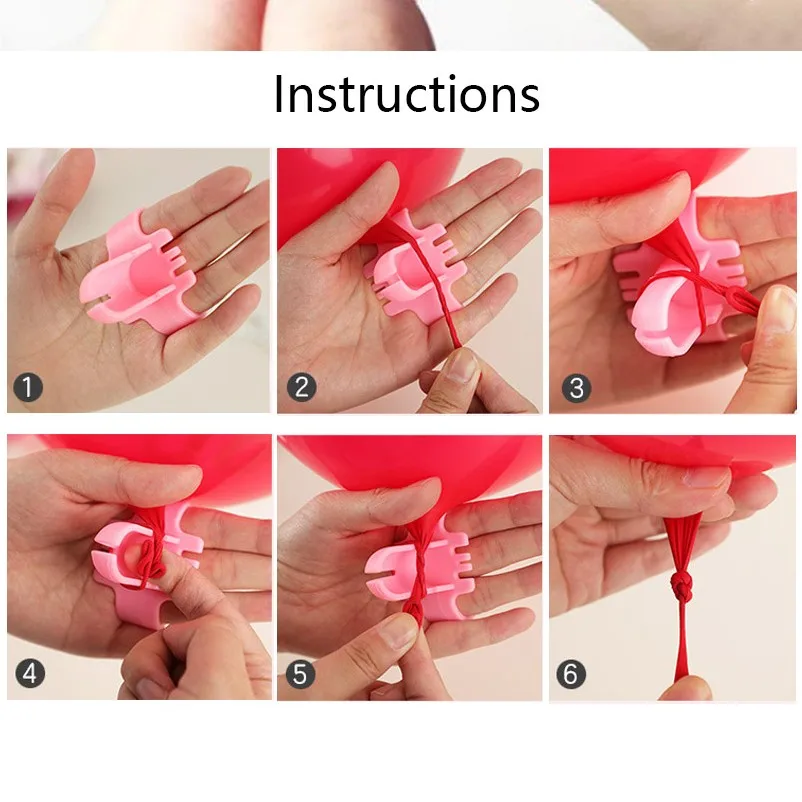 Instructions

1

2

3

4

5

6