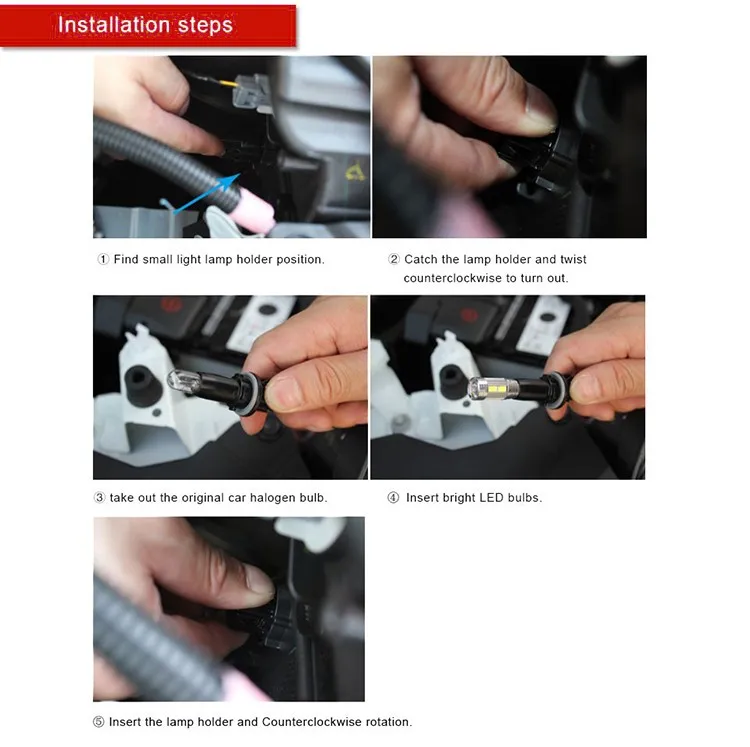 Installation steps

① Find small light lamp holder position.

② Catch the lamp holder and twist counterclockwise to turn out.

③ take out the original car halogen bulb.

④ Insert bright LED bulbs.

⑤ Insert the lamp holder and Counterclockwise rotation.