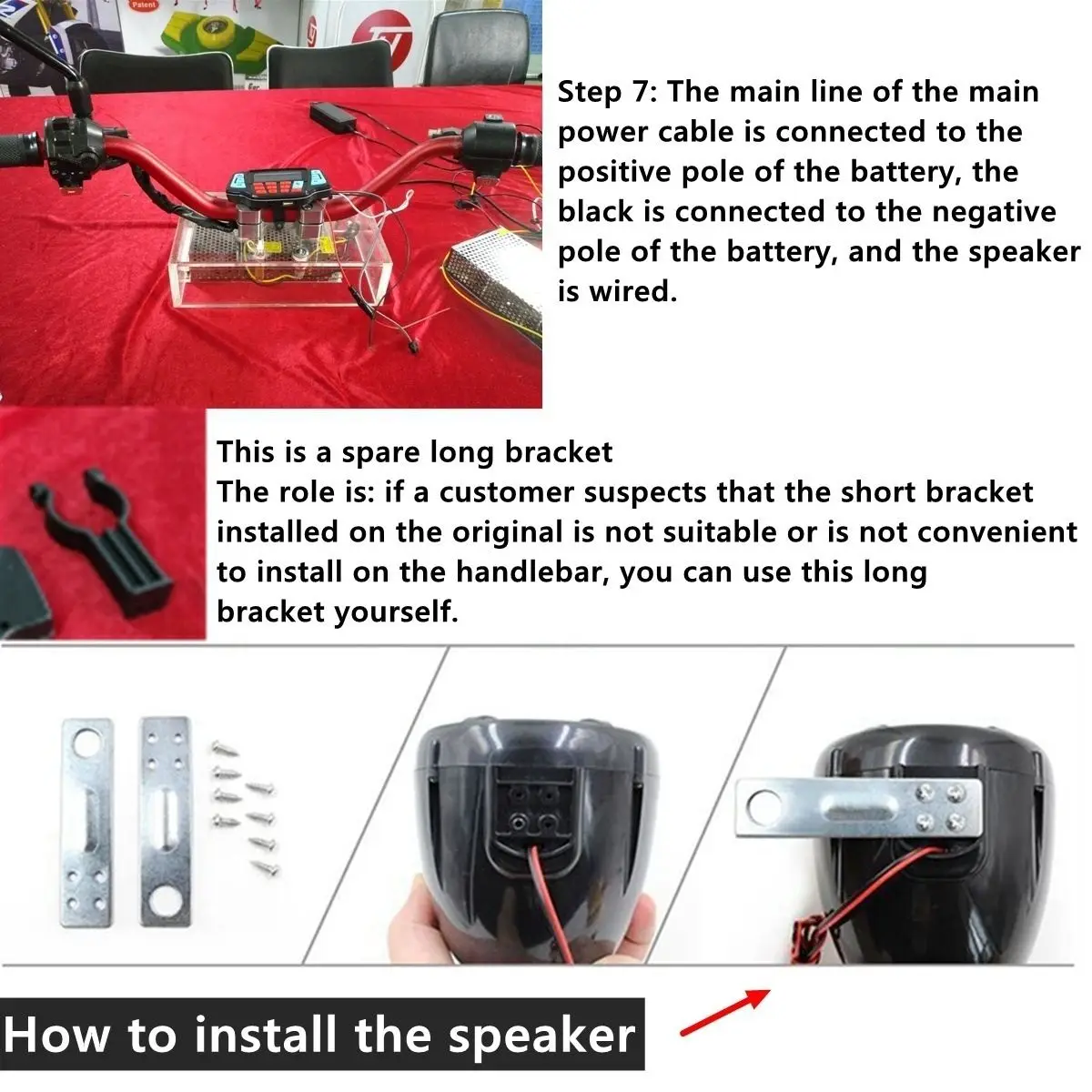 Patent

Step 7: The main line of the main power cable is connected to the positive pole of the battery, the black is connected to the negative pole of the battery, and the speaker is wired.

This is a spare long bracket
The role is: if a customer suspects that the short bracket installed on the original is not suitable or is not convenient to install on the handlebar, you can use this long bracket yourself.

How to install the speaker