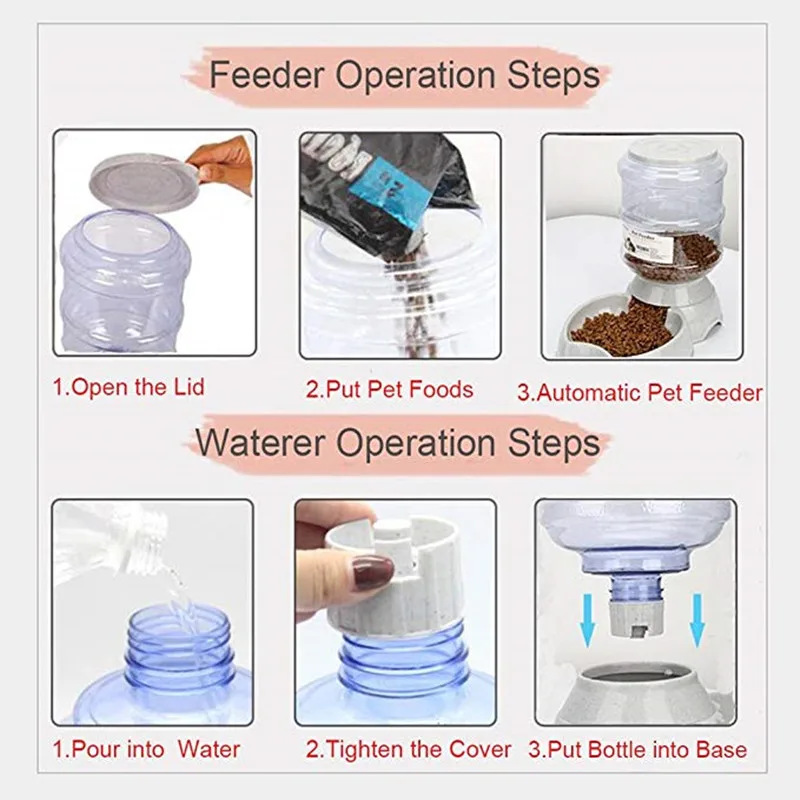 Feeder Operation Steps

1.Open the Lid

2.Put Pet Foods

3.Automatic Pet Feeder

Waterer Operation Steps

1.Pour into Water

2.Tighten the Cover

3.Put Bottle into Base