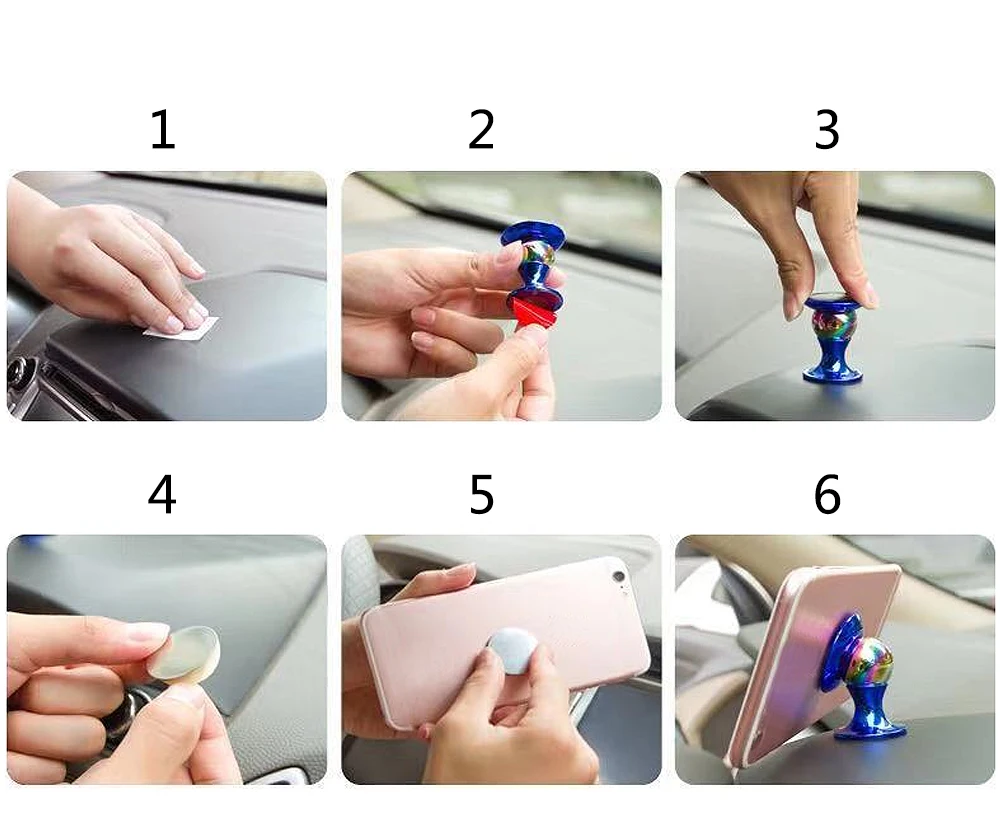 1

2

3

4

5

6