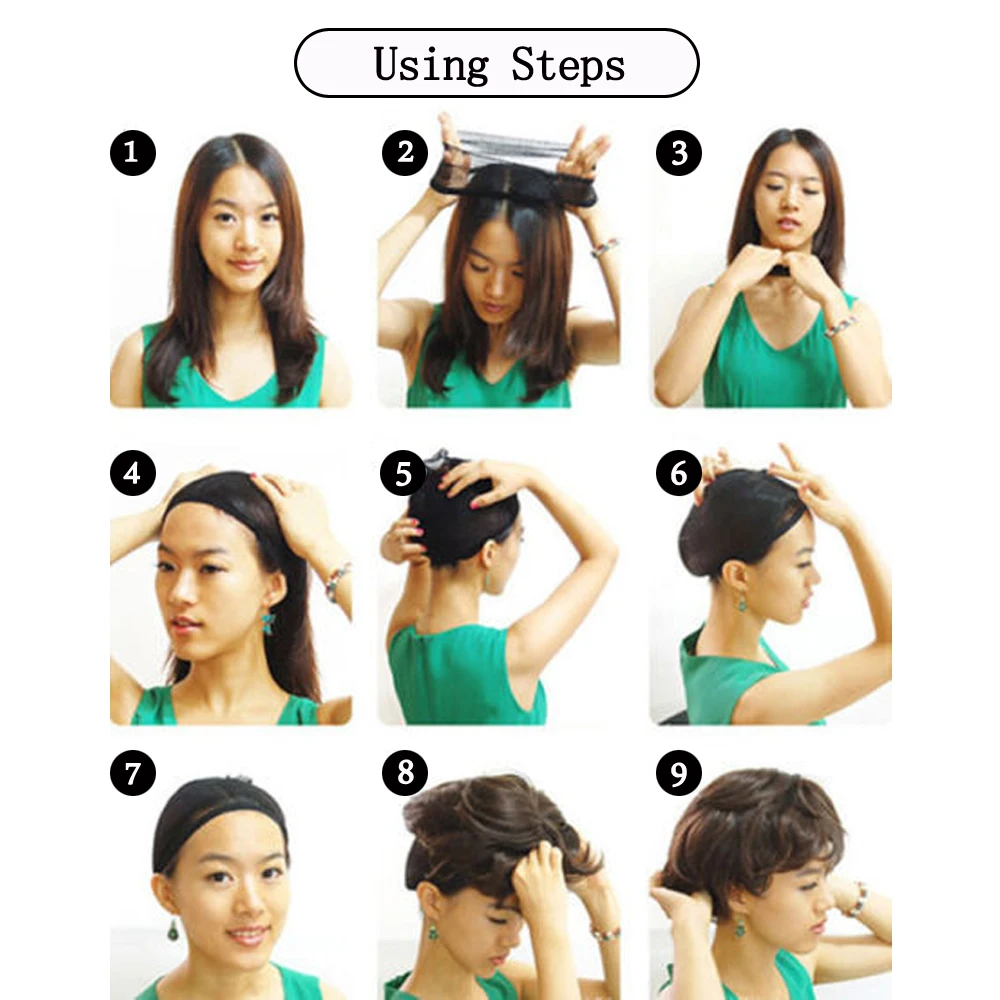 Using Steps

1

2

3

4

5

6

7

8

9