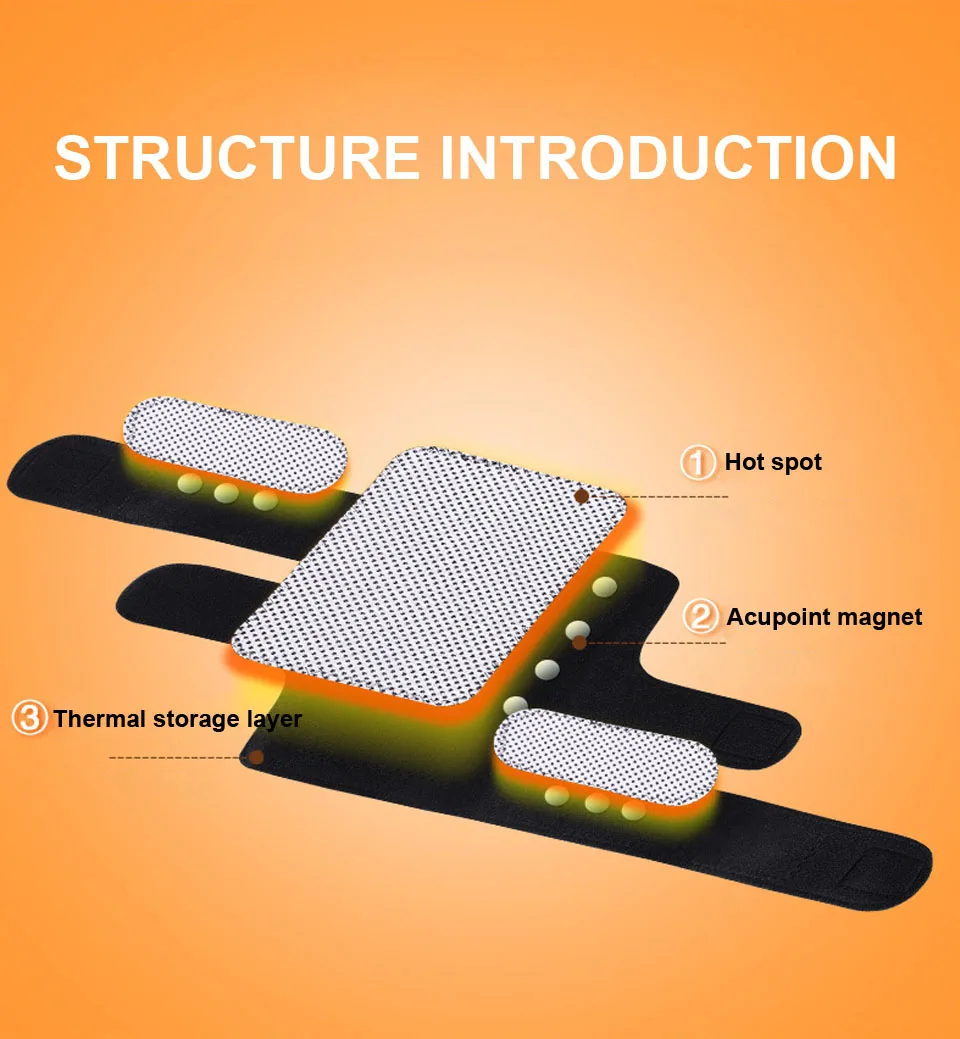 STRUCTURE INTRODUCTION

① Hot spot

② Acupoint magnet

③ Thermal storage layer