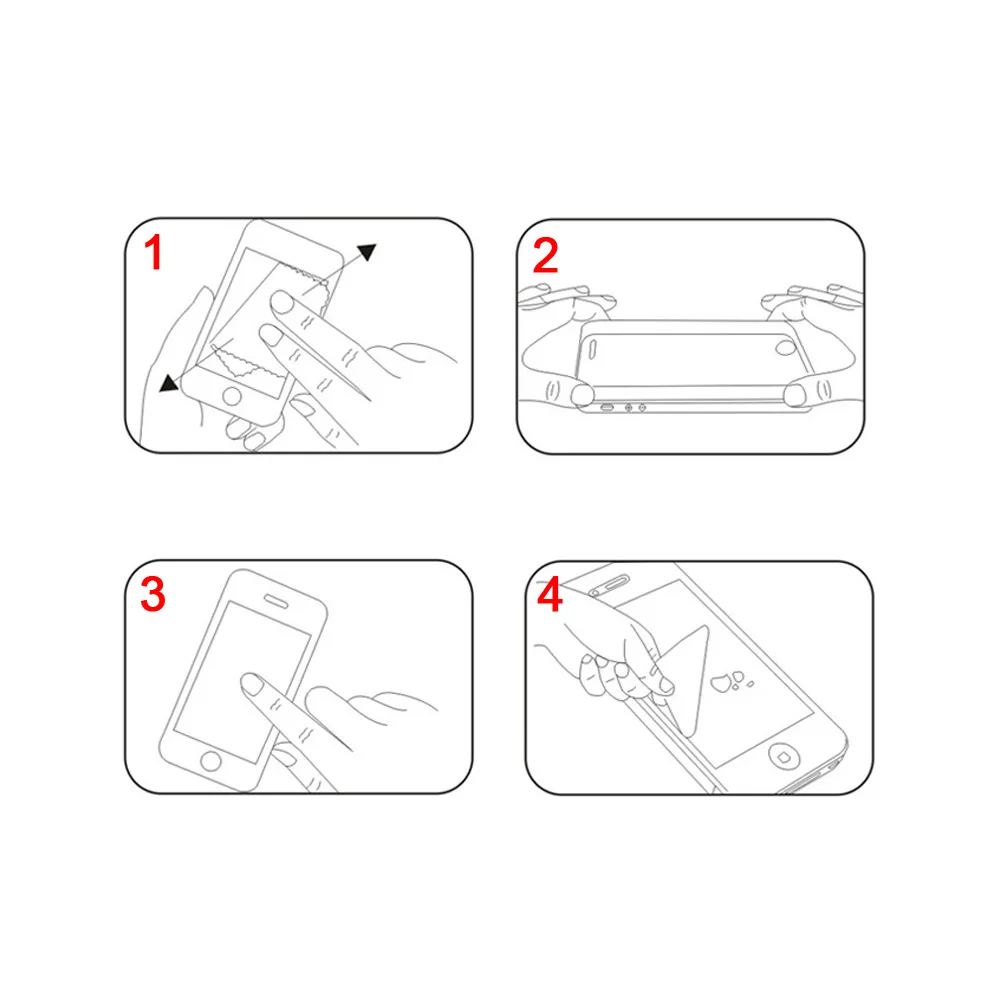 1

2

3

4