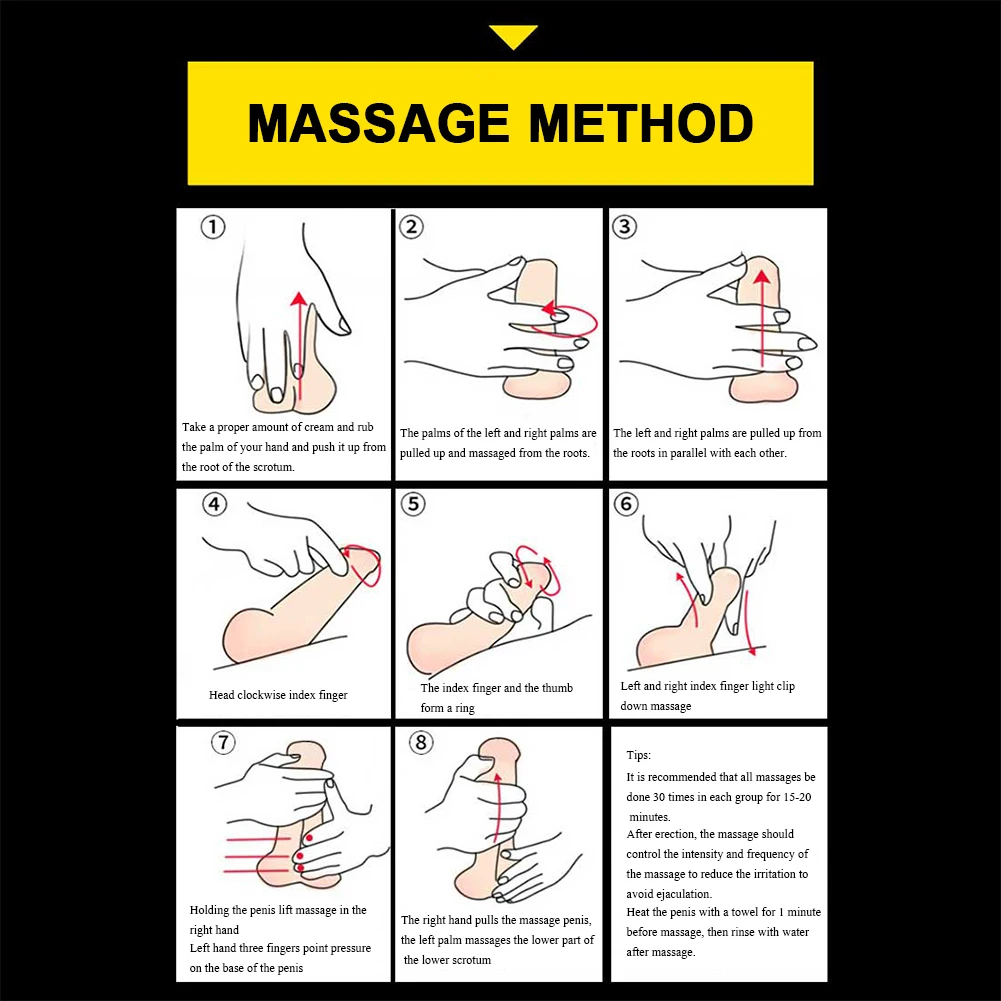 MASSAGE METHOD

①
Take a proper amount of cream and rub the palm of your hand and push it up from the root of the scrotum.

②
The palms of the left and right palms are pulled up and massaged from the roots.

③
The left and right palms are pulled up from the roots in parallel with each other.

④
Head clockwise index finger

⑤
The index finger and the thumb form a ring

⑥
Left and right index finger light clip down massage

⑦
Holding the penis lift massage in the right hand
Left hand three fingers point pressure on the base of the penis

⑧
The right hand pulls the massage penis, the left palm massages the lower part of the lower scrotum

Tips:
It is recommended that all massages be done 30 times in each group for 15-20 minutes.
After erection, the massage should control the intensity and frequency of the massage to reduce the irritation to avoid ejaculation.
Heat the penis with a towel for 1 minute before massage, then rinse with water after massage.