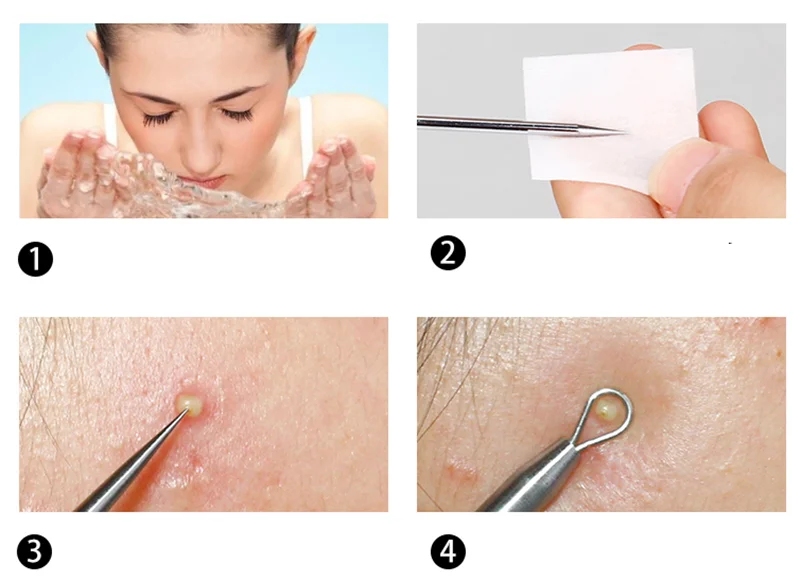 1

2

3

4