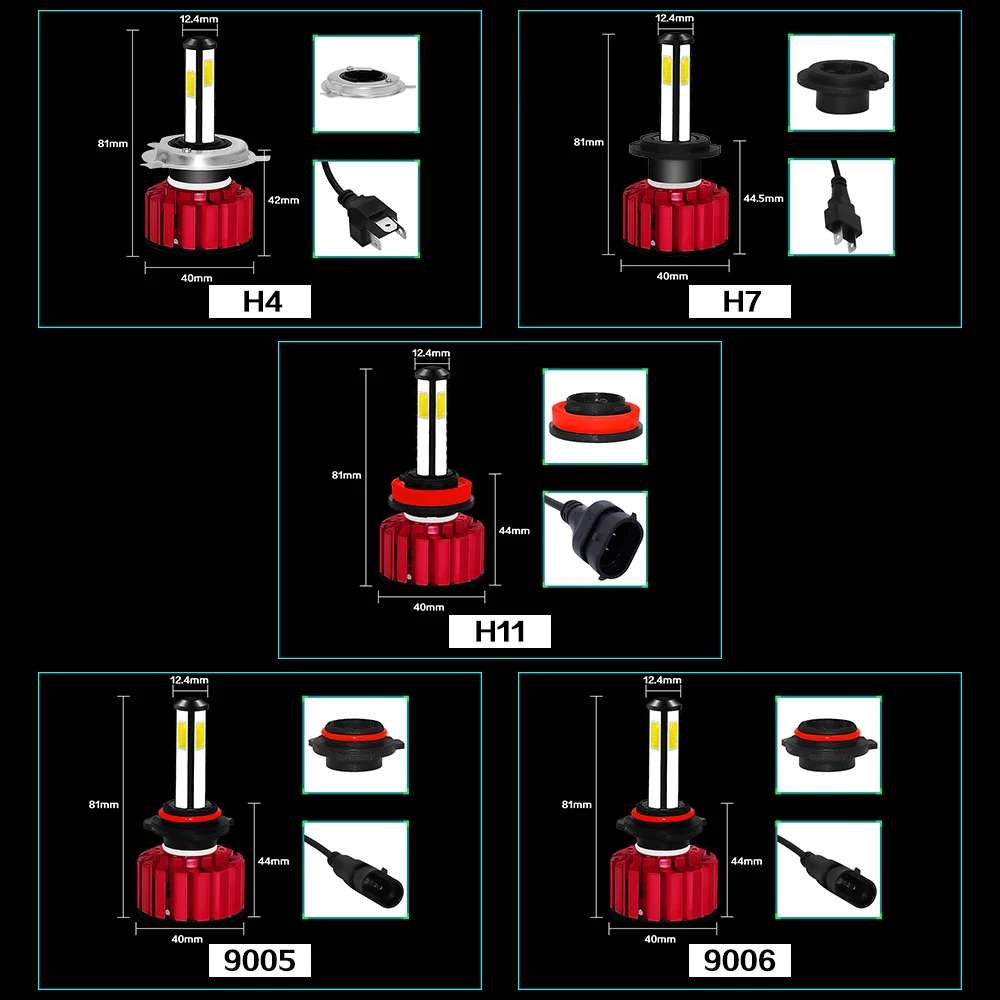 12.4mm
81mm
42mm
40mm
H4

12.4mm
81mm
44.5mm
40mm
H7

12.4mm
81mm
44mm
40mm
H11

12.4mm
81mm
44mm
40mm
9005

12.4mm
81mm
44mm
40mm
9006