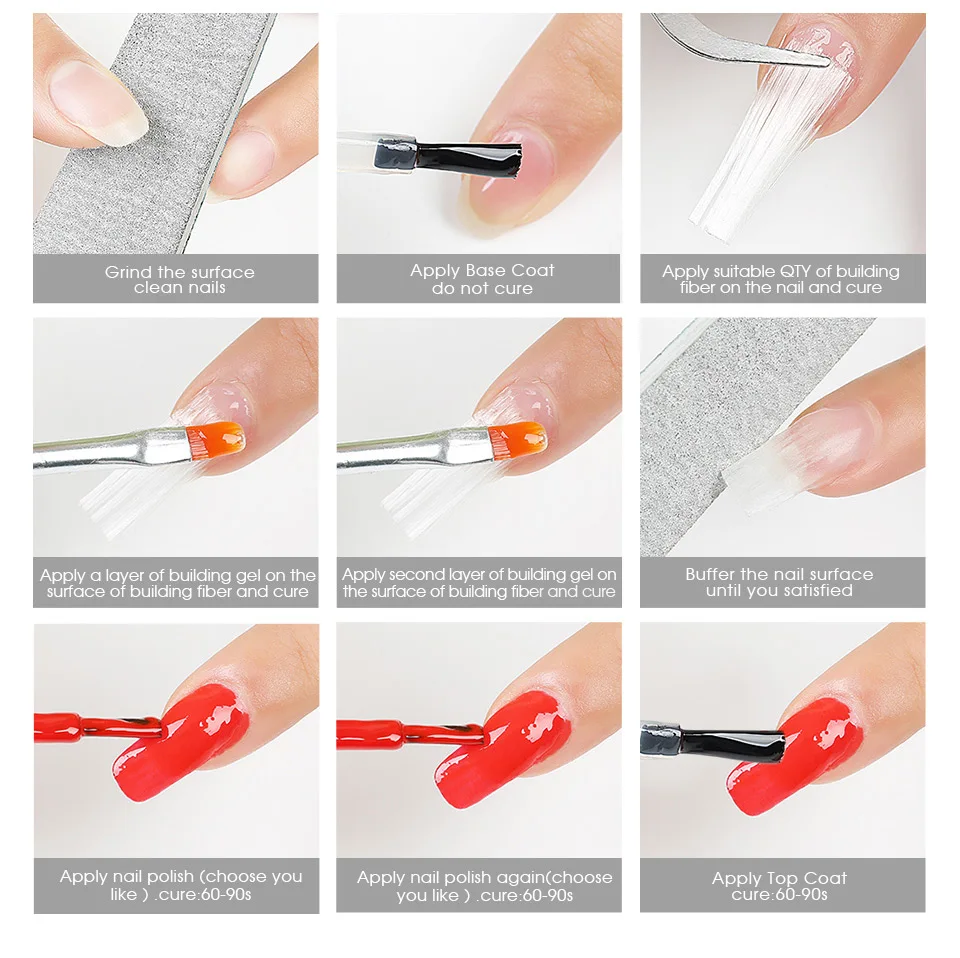 Grind the surface
clean nails

Apply Base Coat
do not cure

Apply suitable QTY of building
fiber on the nail and cure

Apply a layer of building gel on the
surface of building fiber and cure

Apply second layer of building gel on
the surface of building fiber and cure

Buffer the nail surface
until you satisfied

Apply nail polish (choose you
like ) .cure:60-90s

Apply nail polish again(choose
you like ) .cure:60-90s

Apply Top Coat
cure:60-90s