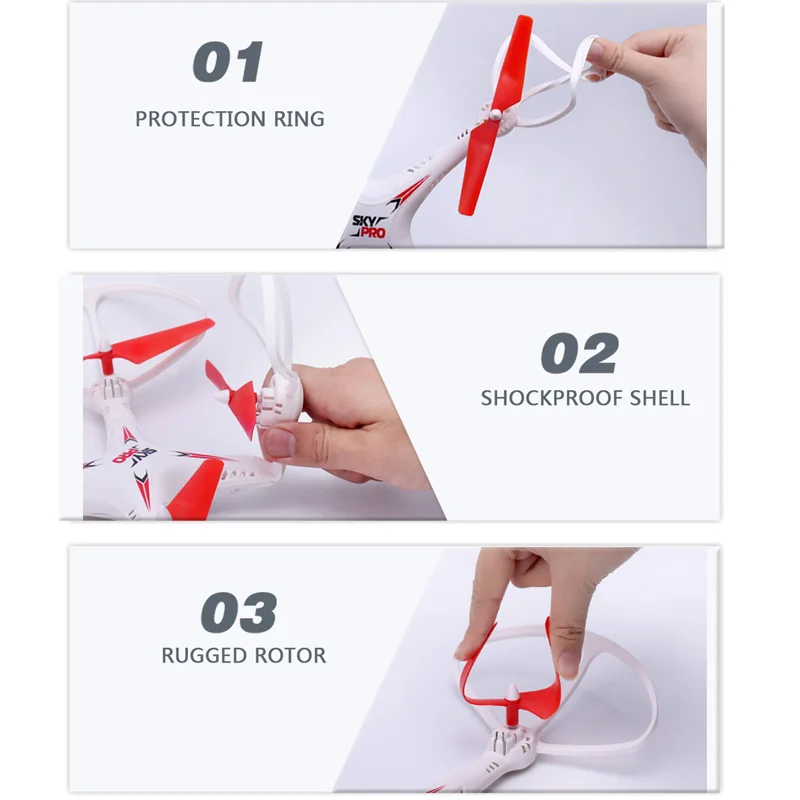 01

PROTECTION RING

SKY PRO

02

SHOCKPROOF SHELL

SKY PRO

03

RUGGED ROTOR