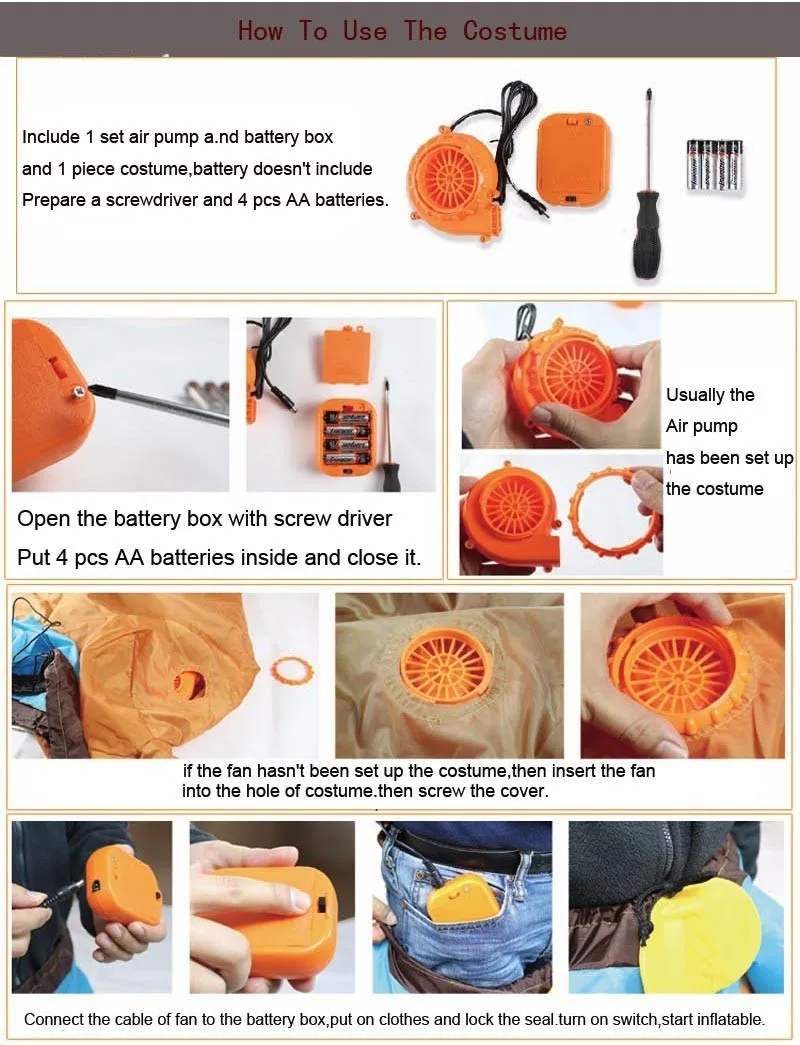 How To Use The Costume

Include 1 set air pump a.nd battery box
and 1 piece costume,battery doesn't include
Prepare a screwdriver and 4 pcs AA batteries.

Open the battery box with screw driver
Put 4 pcs AA batteries inside and close it.

Usually the Air pump has been set up the costume

if the fan hasn't been set up the costume,then insert the fan into the hole of costume.then screw the cover.

Connect the cable of fan to the battery box,put on clothes and lock the seal.turn on switch,start inflatable.