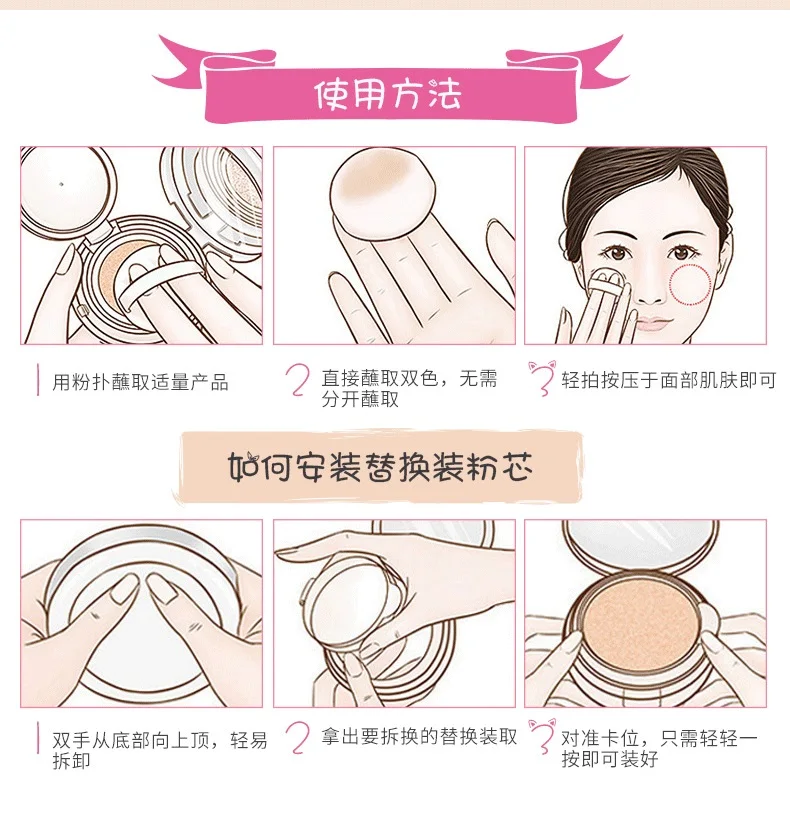 使用方法

1 用粉扑蘸取适量产品

2 直接蘸取双色，无需分开蘸取

3 轻拍按压于面部肌肤即可

如何安装替换装粉芯

1 双手从底部向上顶，轻易拆卸

2 拿出要拆换的替换装取

3 对准卡位，只需轻轻一按即可装好