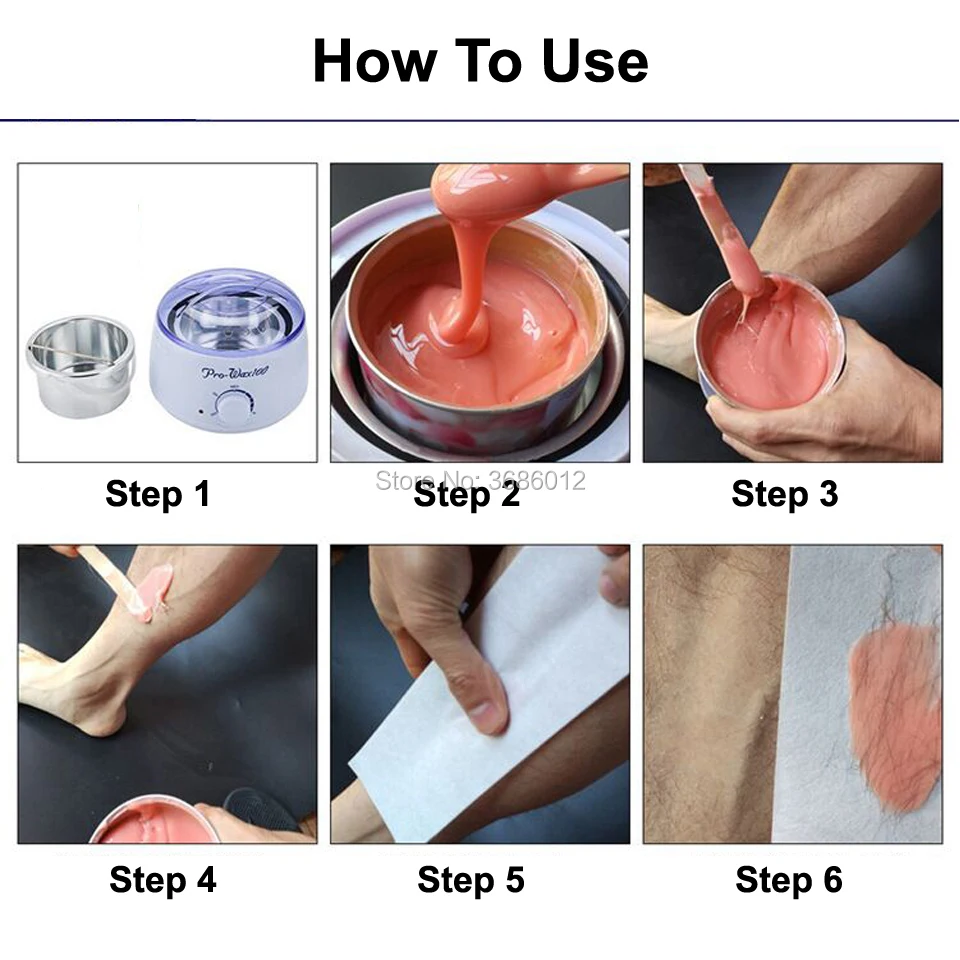 How To Use

Pro-Wax100

Step 1

Step 2

Step 3

Step 4

Step 5

Step 6

Store No: 3686012