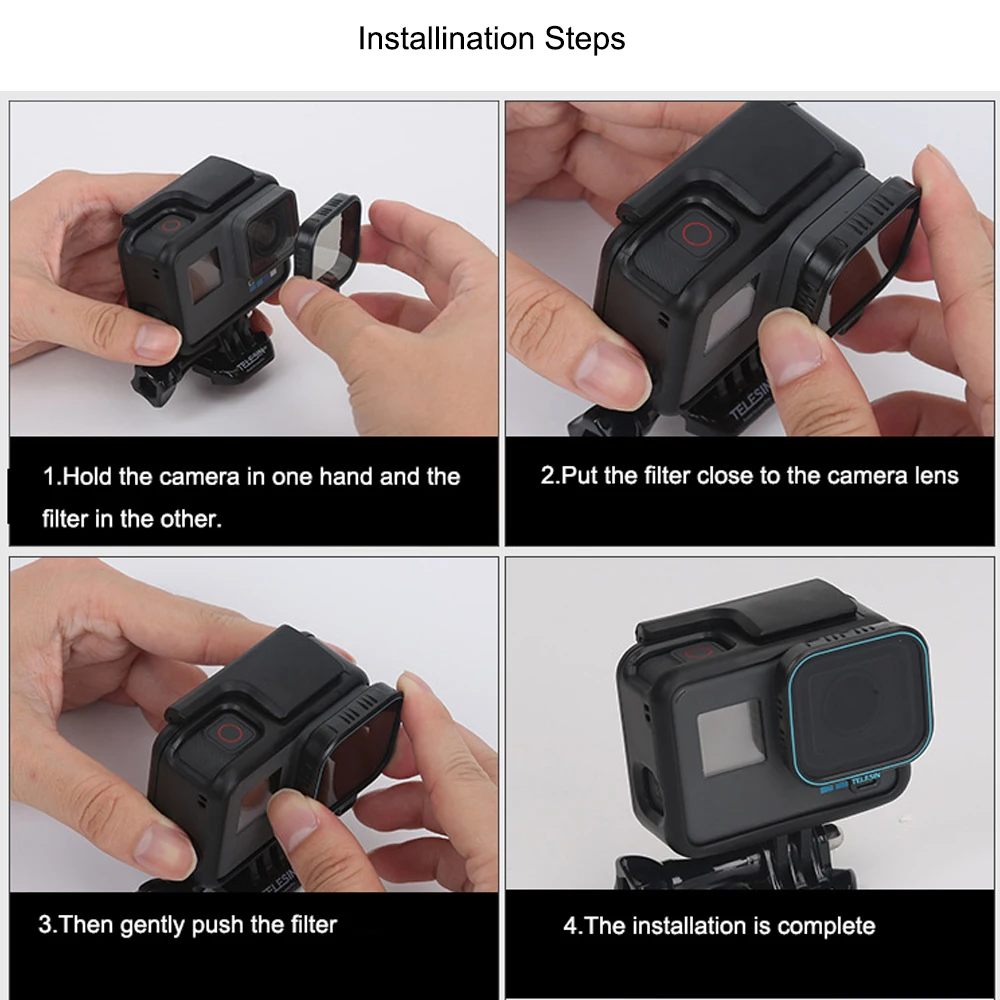 Installination Steps

TELESIN

1.Hold the camera in one hand and the filter in the other.

TELESIN

2.Put the filter close to the camera lens

TELESIN

3.Then gently push the filter

TELESIN

4.The installation is complete