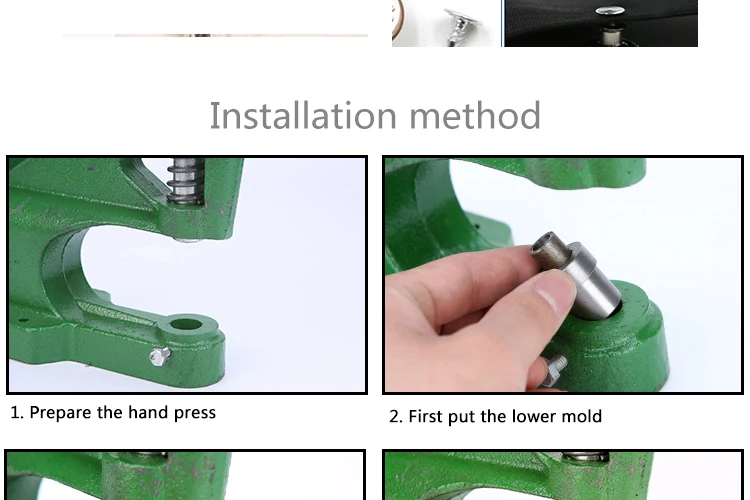 Installation method

1. Prepare the hand press

2. First put the lower mold