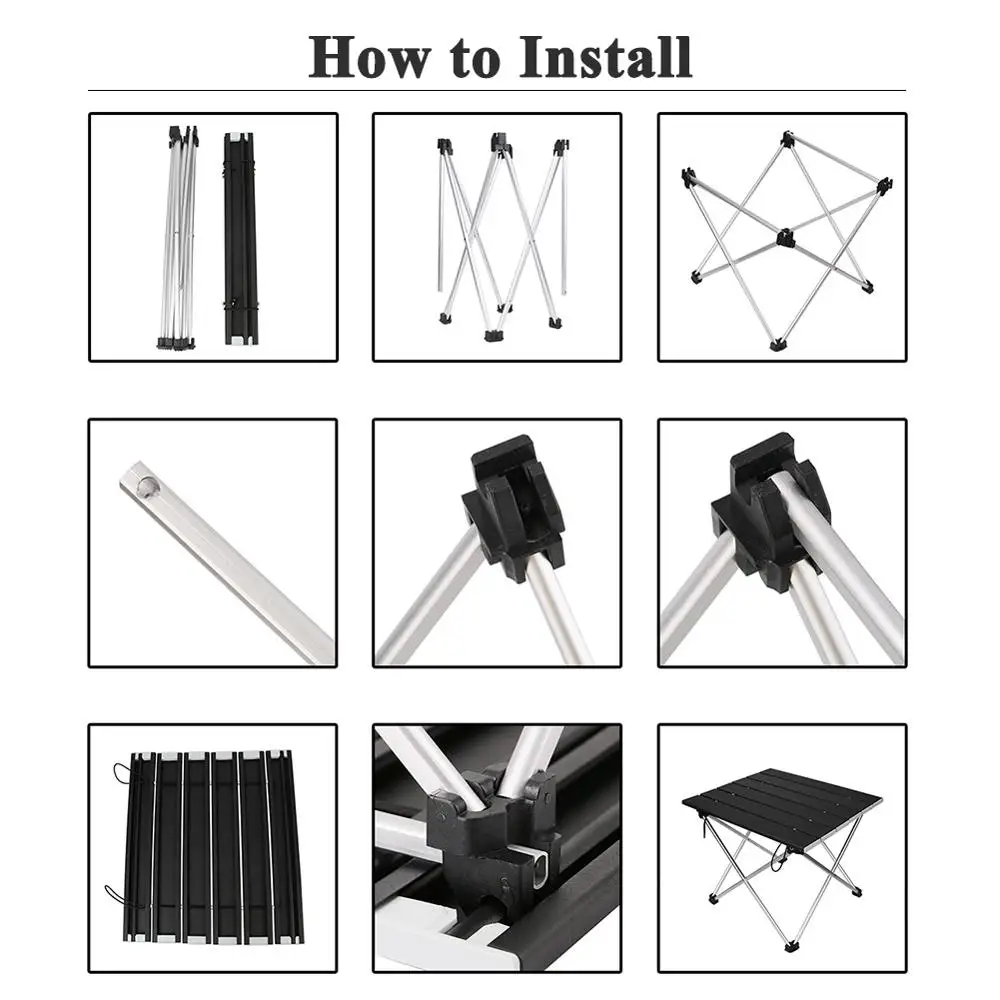 How to Install