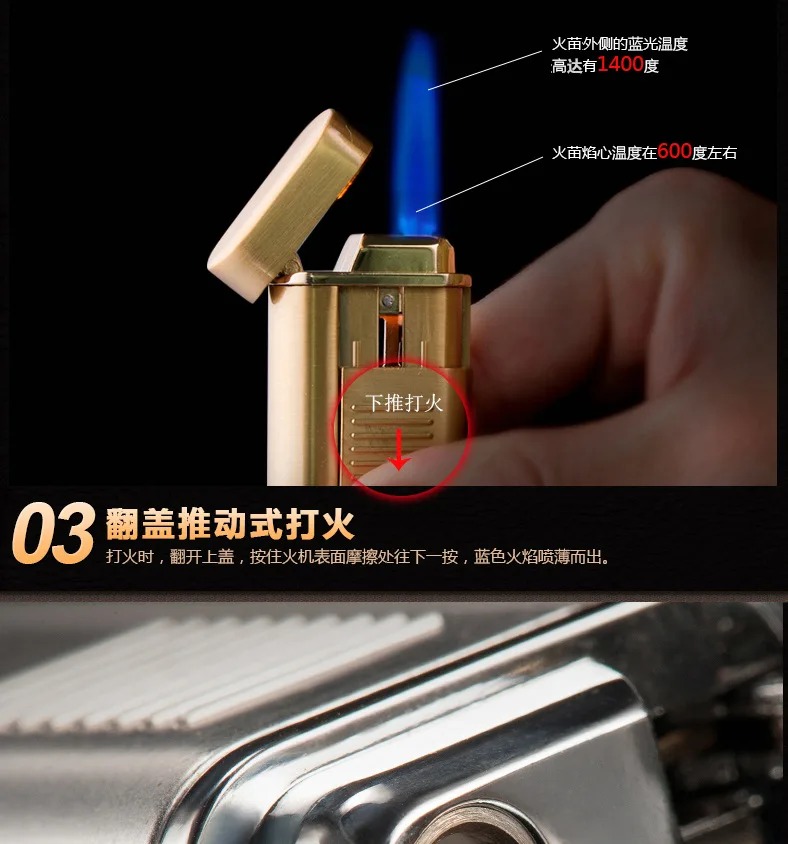 火苗外侧的蓝光温度
高达有1400度

火苗焰心温度在600度左右

下推打火

03 翻盖推动式打火
打火时，翻开上盖，按住火机表面摩擦处往下一按，蓝色火焰喷薄而出。