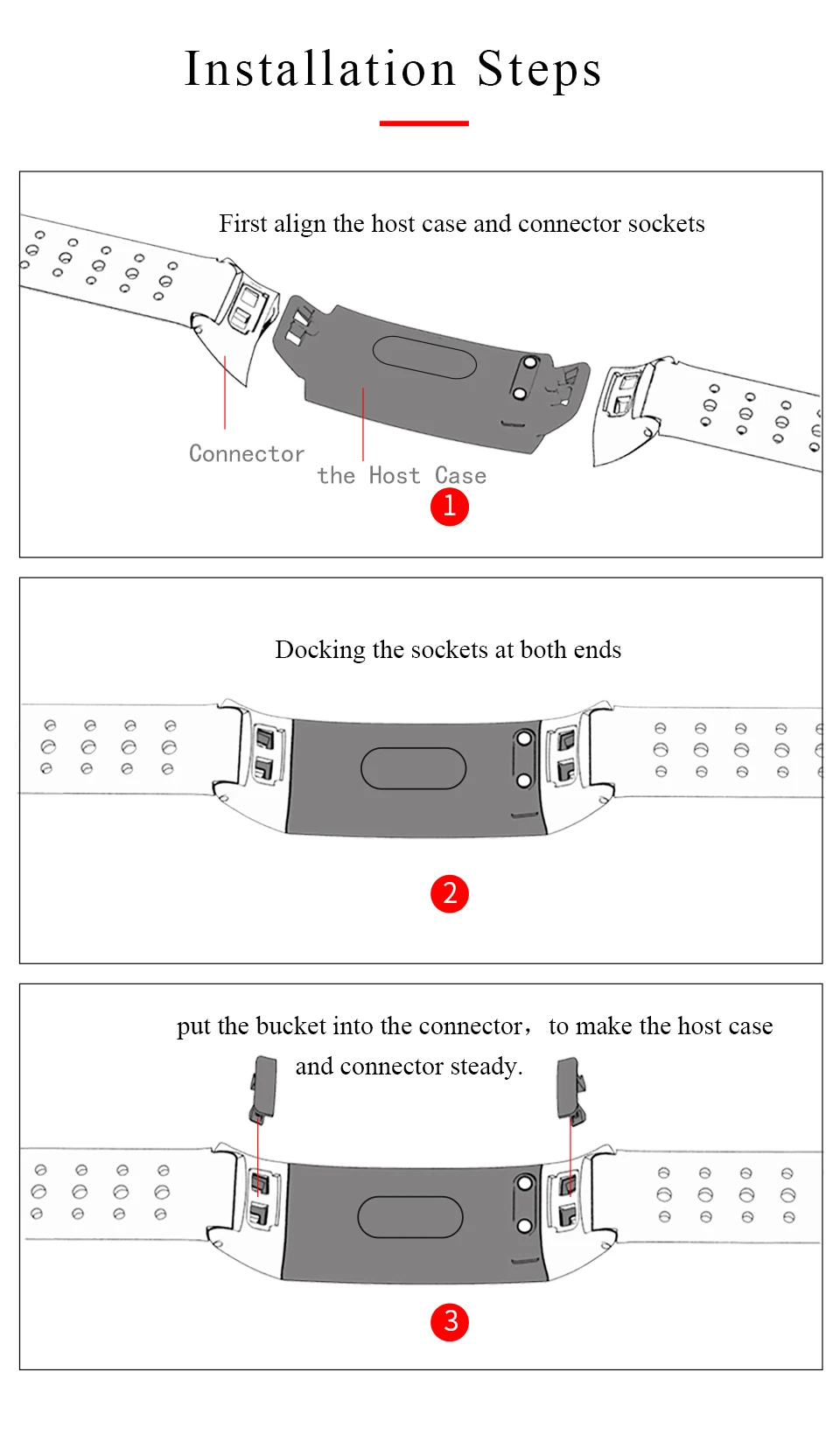 Installation Steps

First align the host case and connector sockets

Connector

the Host Case

1

Docking the sockets at both ends

2

put the bucket into the connector， to make the host case and connector steady.

3