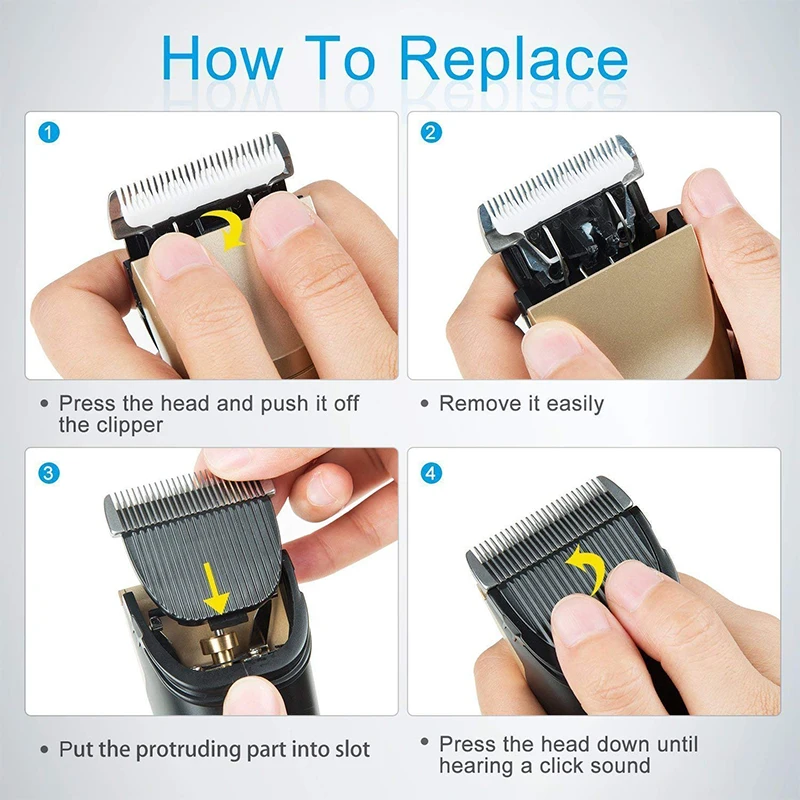 How To Replace

1

• Press the head and push it off the clipper

2

• Remove it easily

3

• Put the protruding part into slot

4

• Press the head down until hearing a click sound