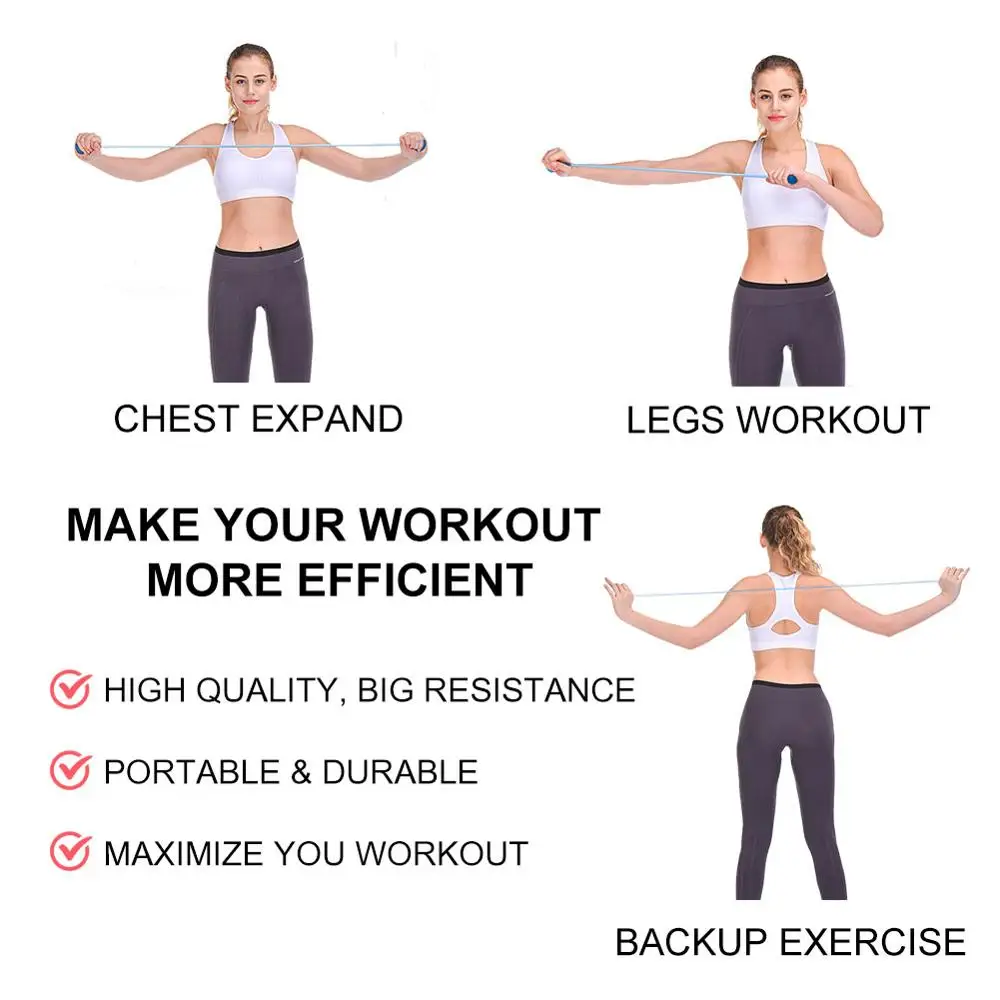 CHEST EXPAND

LEGS WORKOUT

MAKE YOUR WORKOUT MORE EFFICIENT

HIGH QUALITY, BIG RESISTANCE

PORTABLE & DURABLE

MAXIMIZE YOU WORKOUT

BACKUP EXERCISE