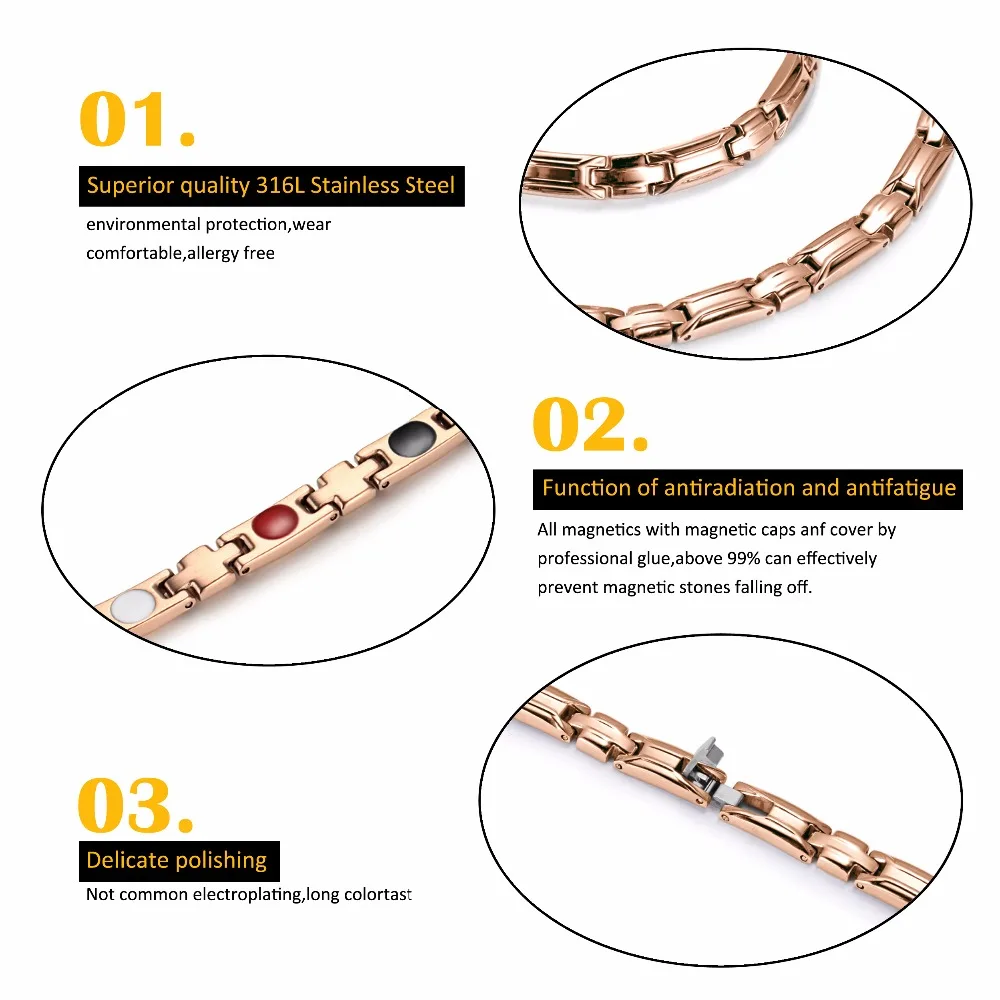 01.

Superior quality 316L Stainless Steel

environmental protection,wear comfortable,allergy free

02.

Function of antiradiation and antifatigue

All magnetics with magnetic caps anf cover by professional glue,above 99% can effectively prevent magnetic stones falling off.

03.

Delicate polishing

Not common electroplating,long colortast