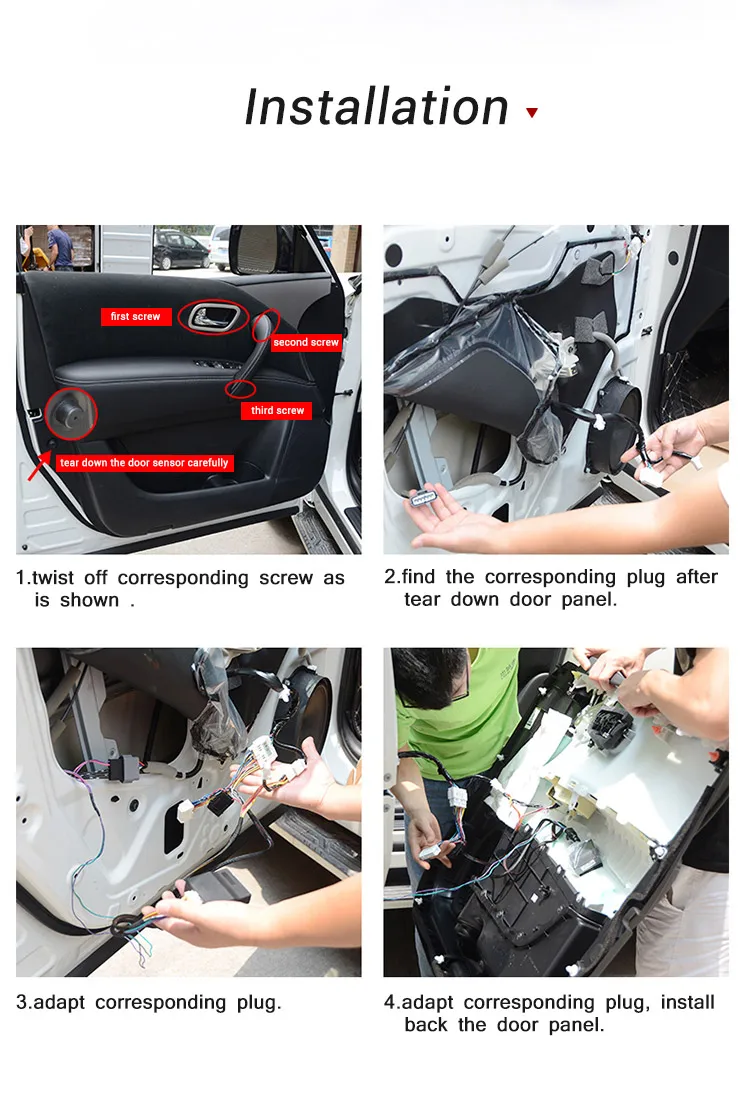 Installation

first screw

second screw

third screw

tear down the door sensor carefully

1.twist off corresponding screw as is shown .

2.find the corresponding plug after tear down door panel.

3.adapt corresponding plug.

4.adapt corresponding plug, install back the door panel.