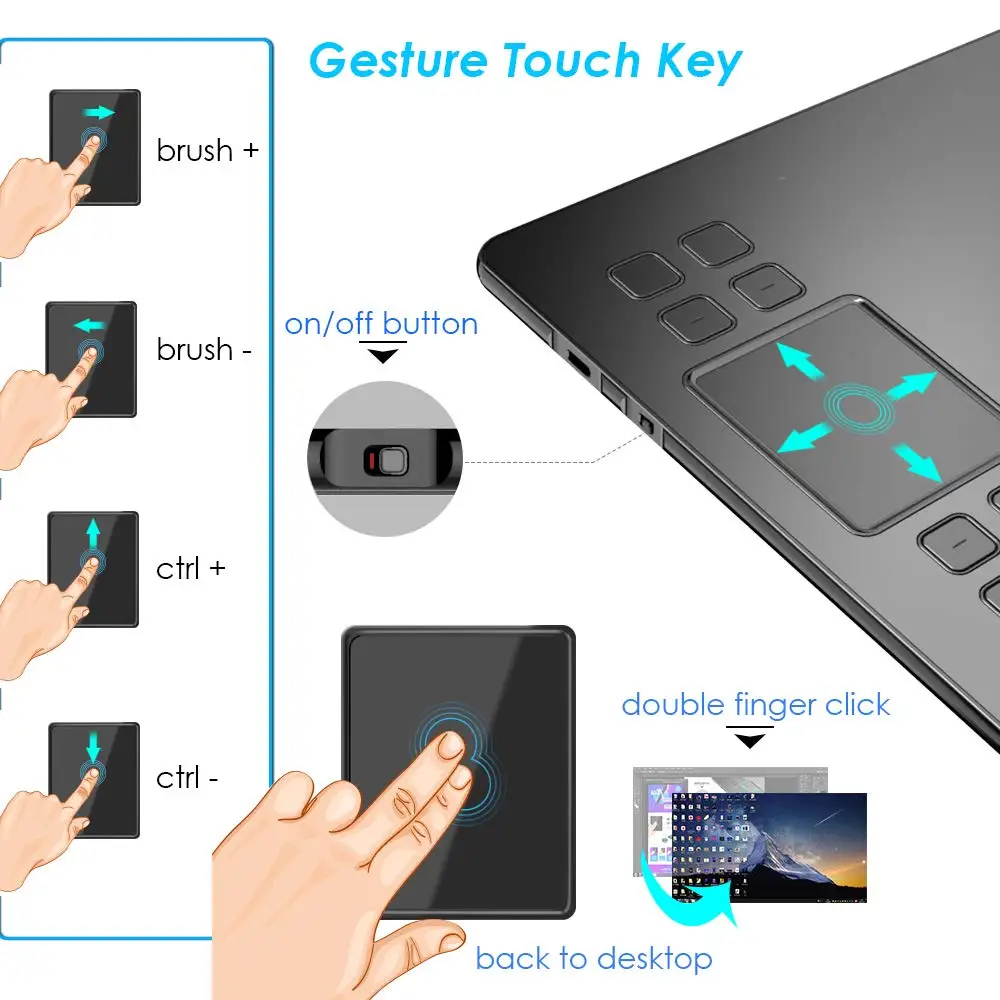 Gesture Touch Key

brush +

brush -

ctrl +

ctrl -

on/off button

double finger click

back to desktop