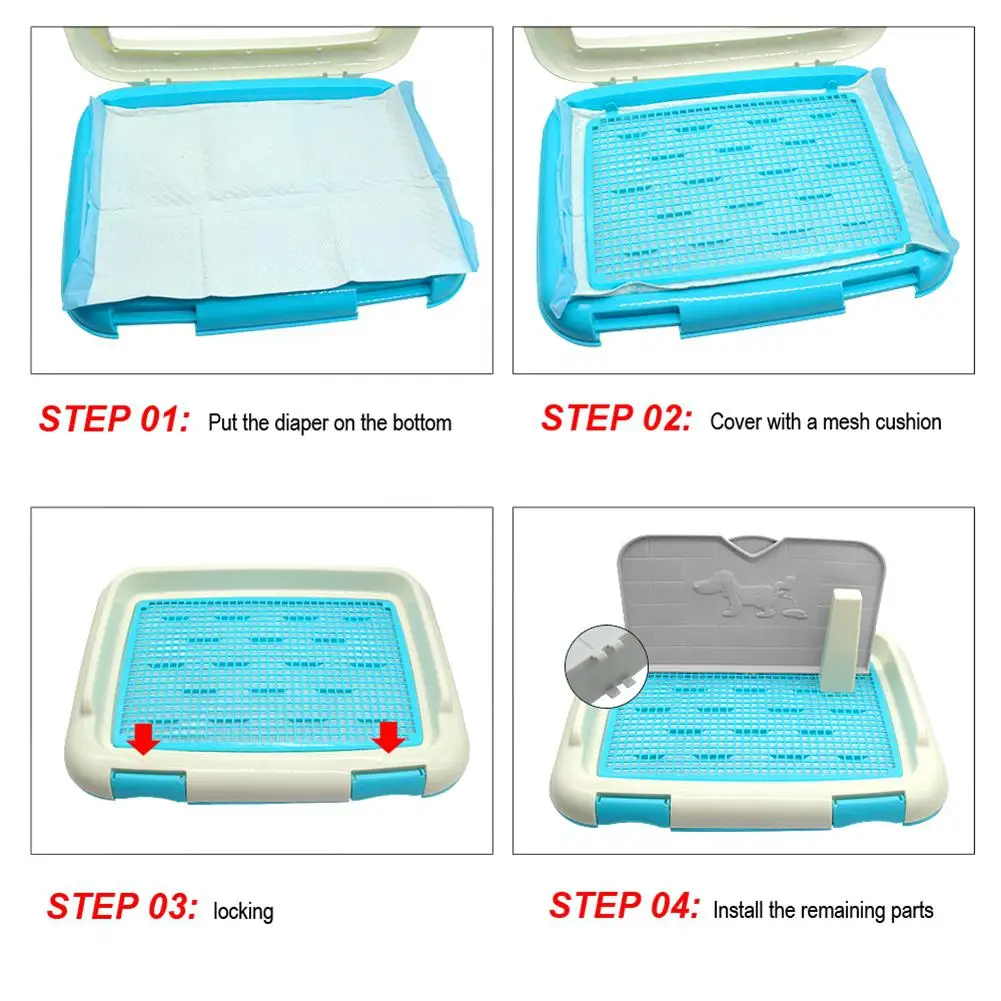 STEP 01: Put the diaper on the bottom

STEP 02: Cover with a mesh cushion

STEP 03: locking

STEP 04: Install the remaining parts