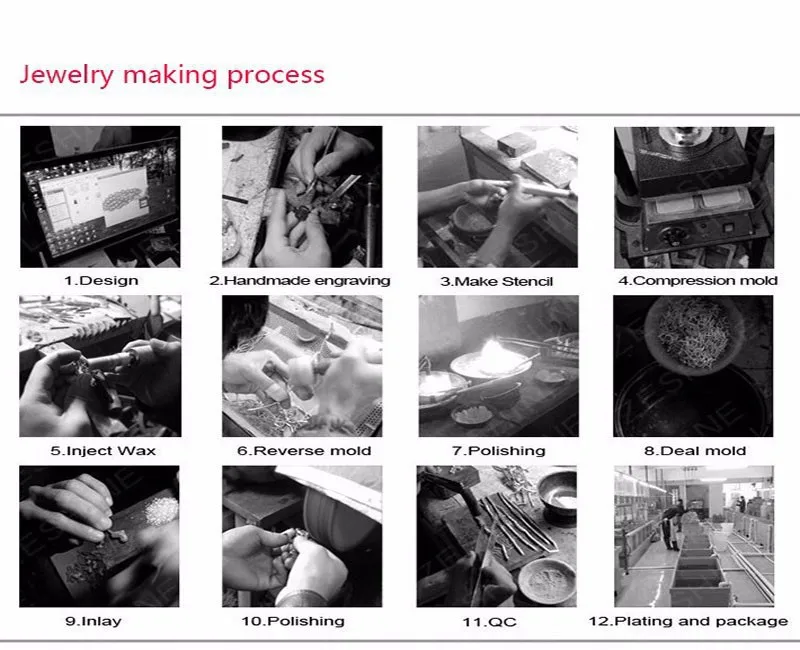 Jewelry making process

1.Design

2.Handmade engraving

3.Make Stencil

4.Compression mold

5.Inject Wax

6.Reverse mold

7.Polishing

8.Deal mold

9.Inlay

10.Polishing

11.QC

12.Plating and package