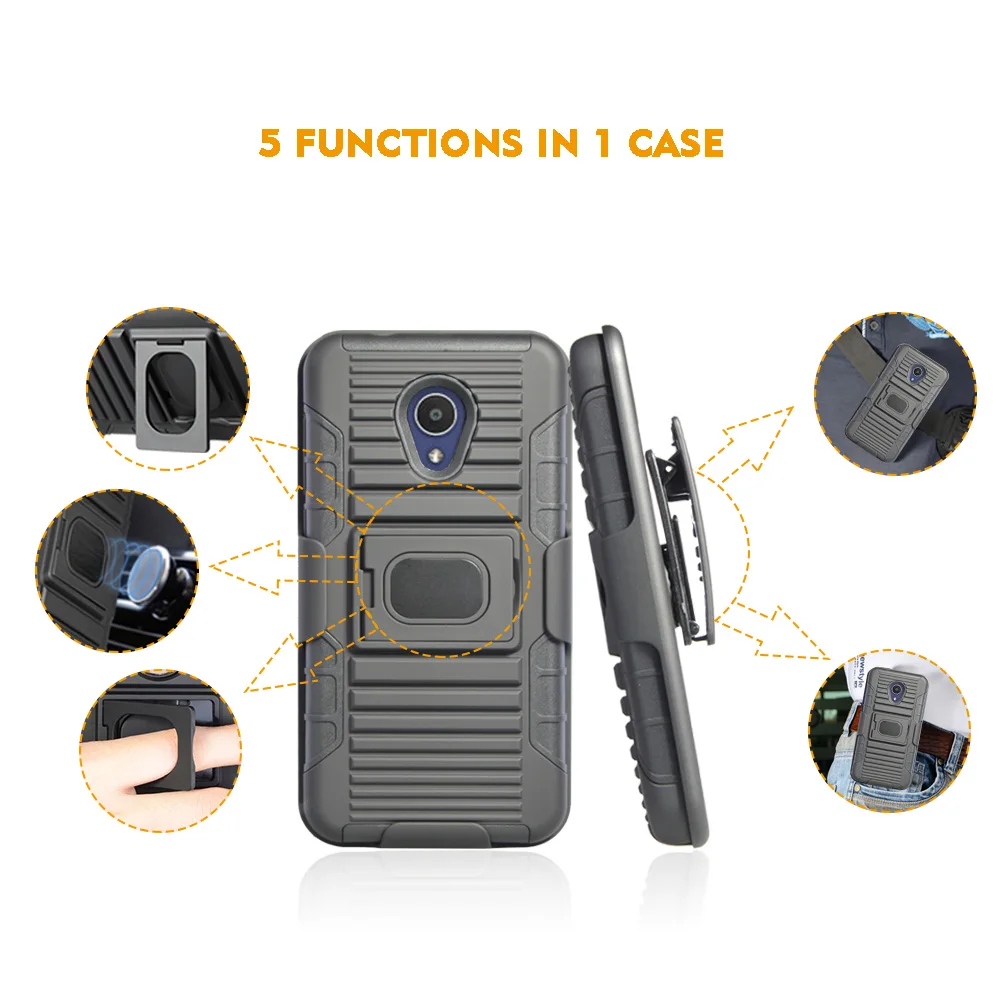 5 FUNCTIONS IN 1 CASE