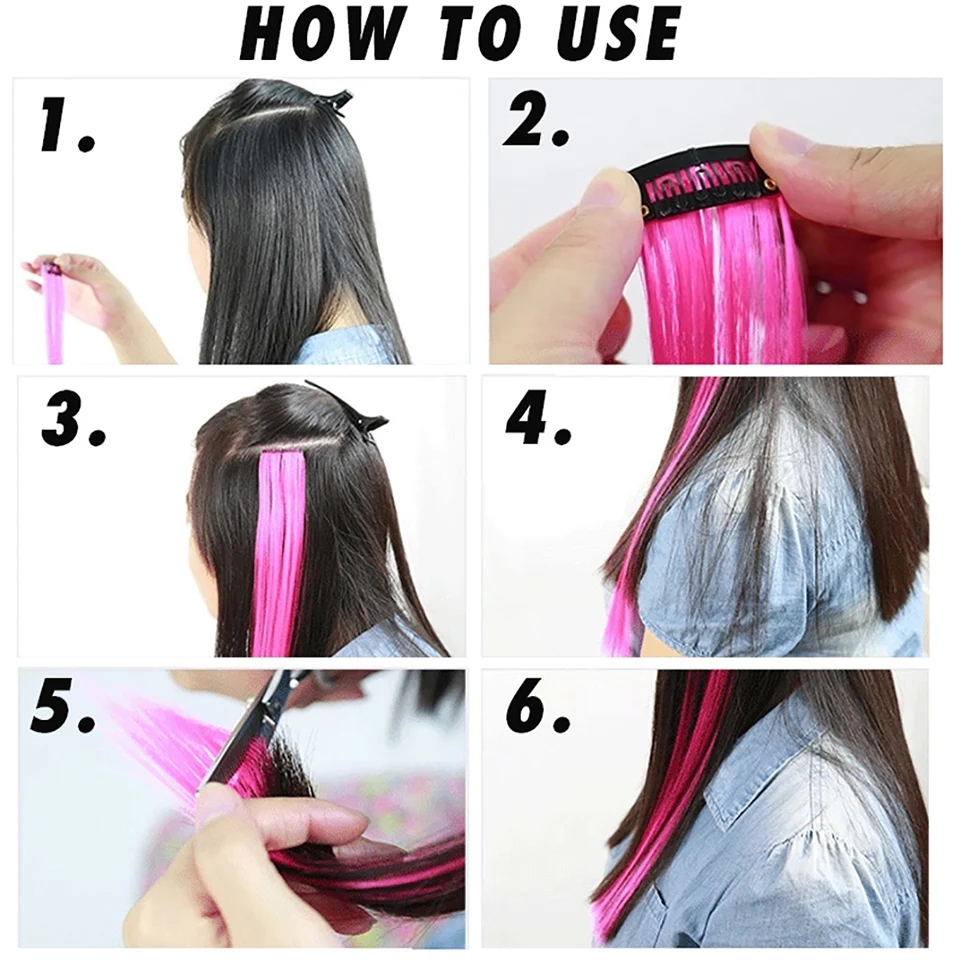 HOW TO USE

1.

2.

3.

4.

5.

6.