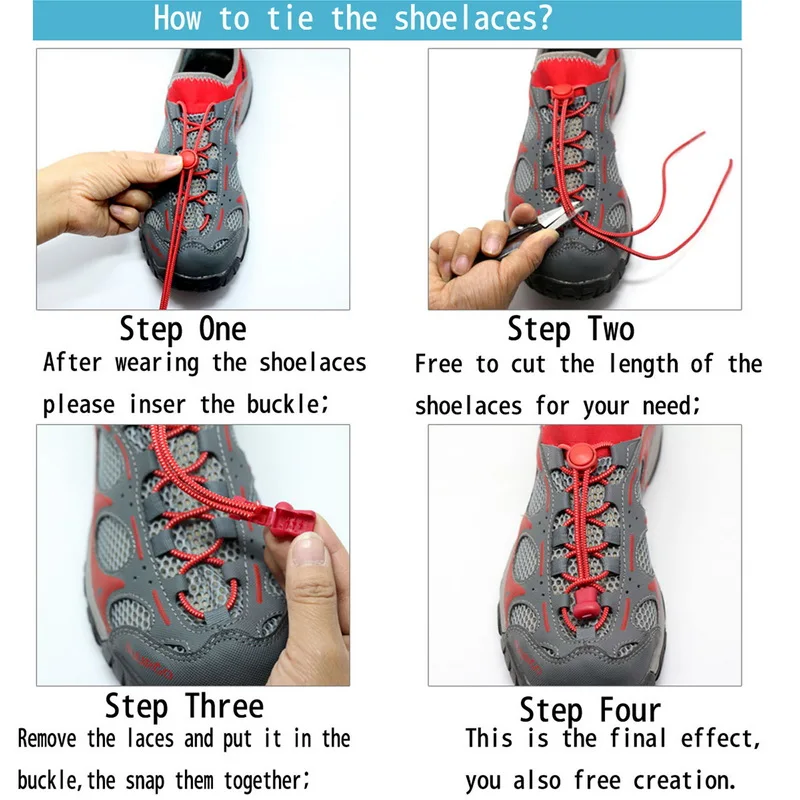 How to tie the shoelaces?

Step One
After wearing the shoelaces please inser the buckle;

Step Two
Free to cut the length of the shoelaces for your need;

Step Three
Remove the laces and put it in the buckle,the snap them together;

Step Four
This is the final effect, you also free creation.