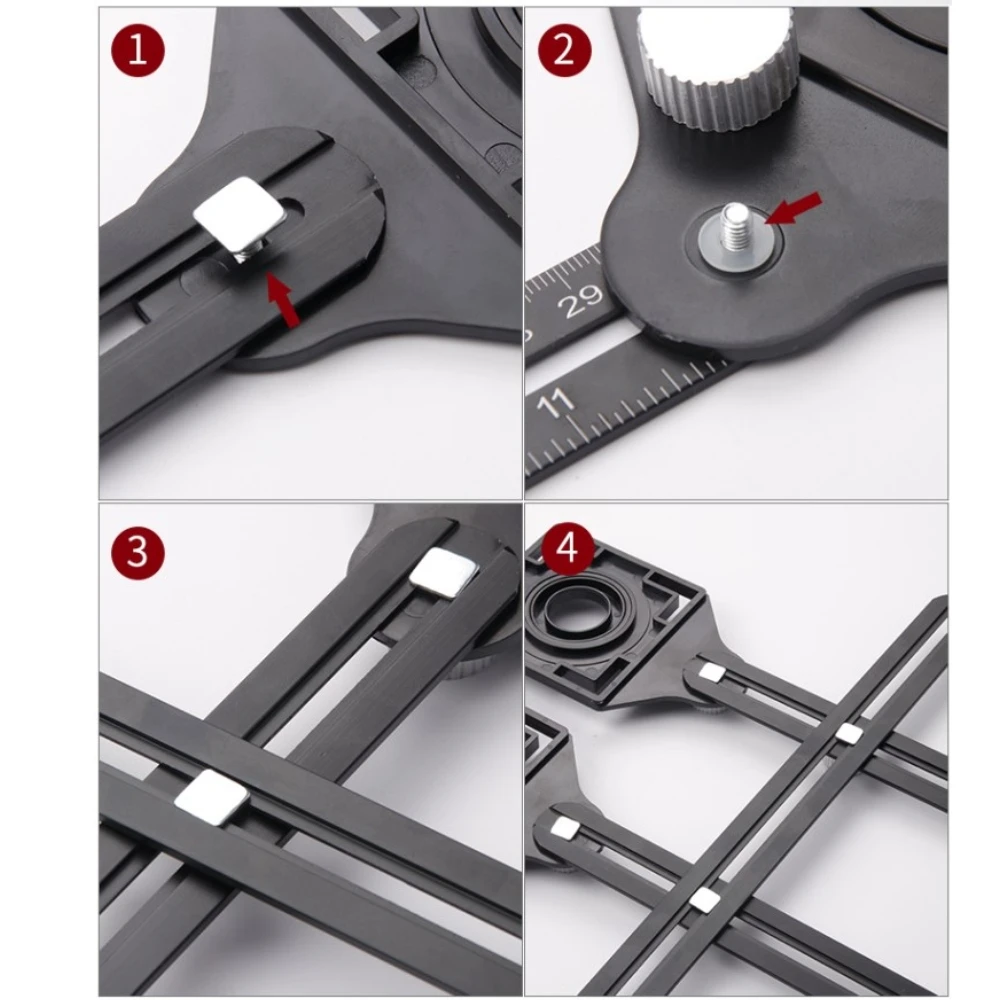 1

2

29

11

3

4