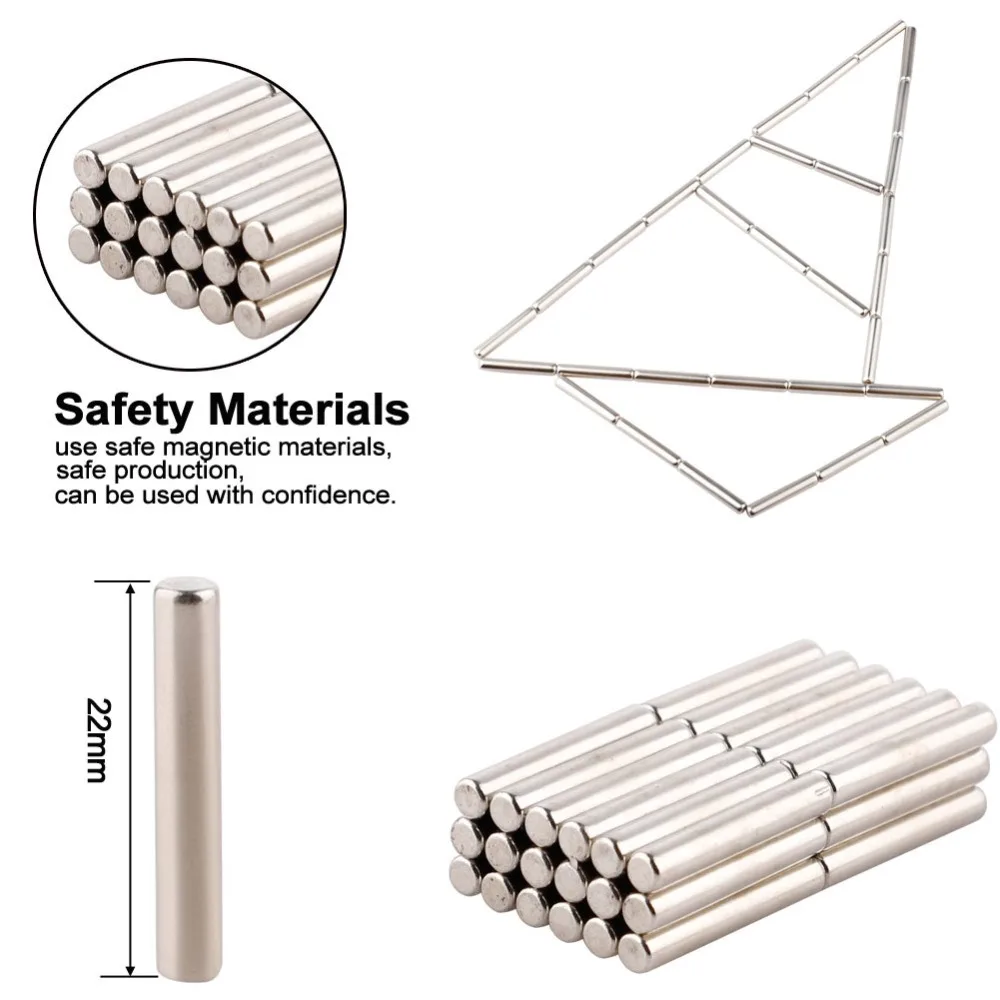 Safety Materials
use safe magnetic materials, safe production, can be used with confidence.

22mm