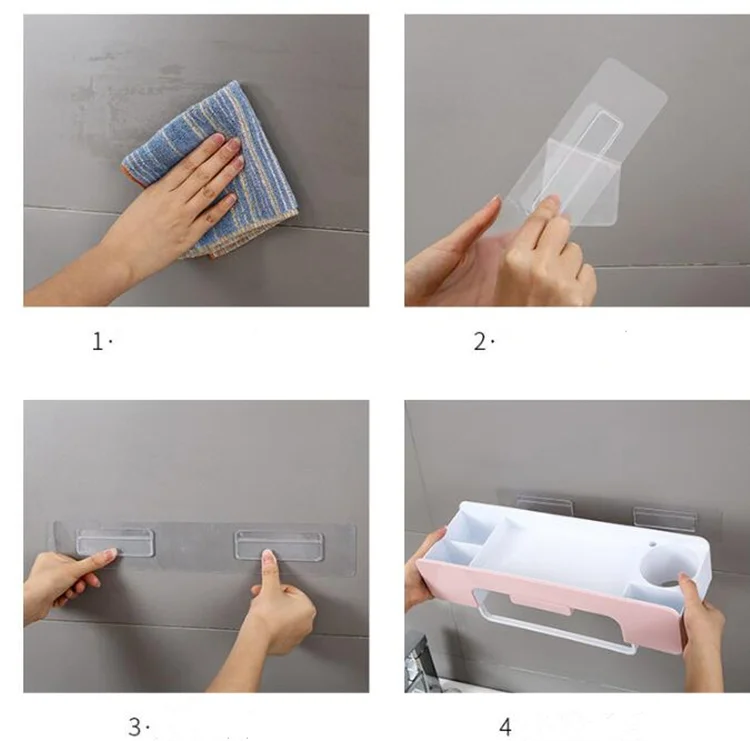 1·

2·

3·

4