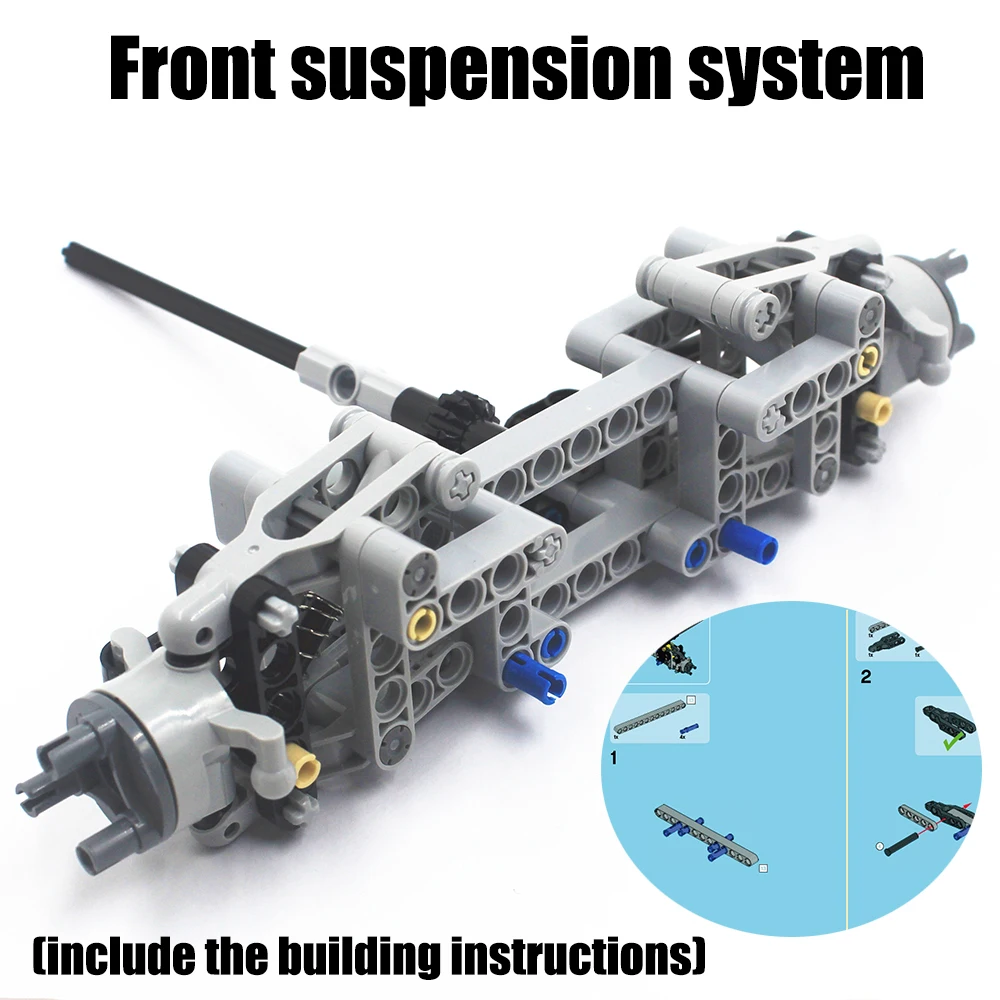 Front suspension system

1

2

(include the building instructions)