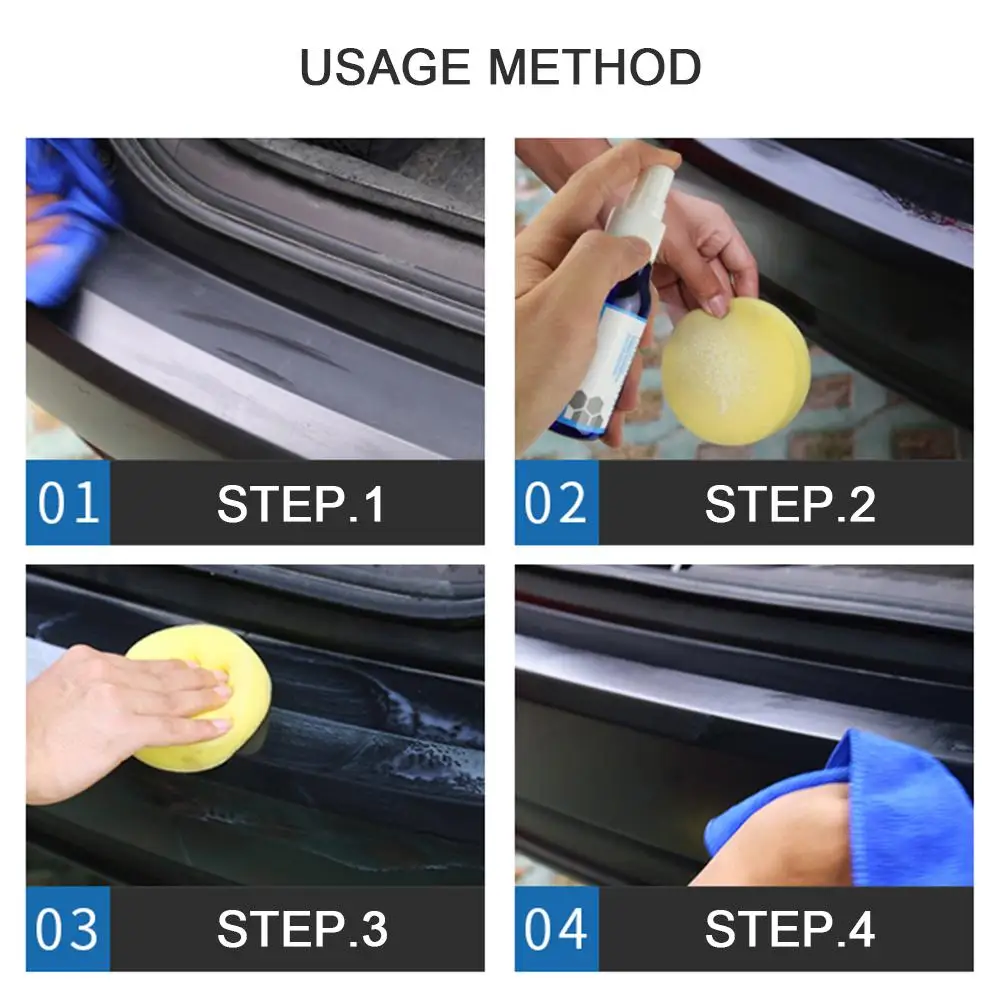 USAGE METHOD

01 STEP.1

02 STEP.2

03 STEP.3

04 STEP.4