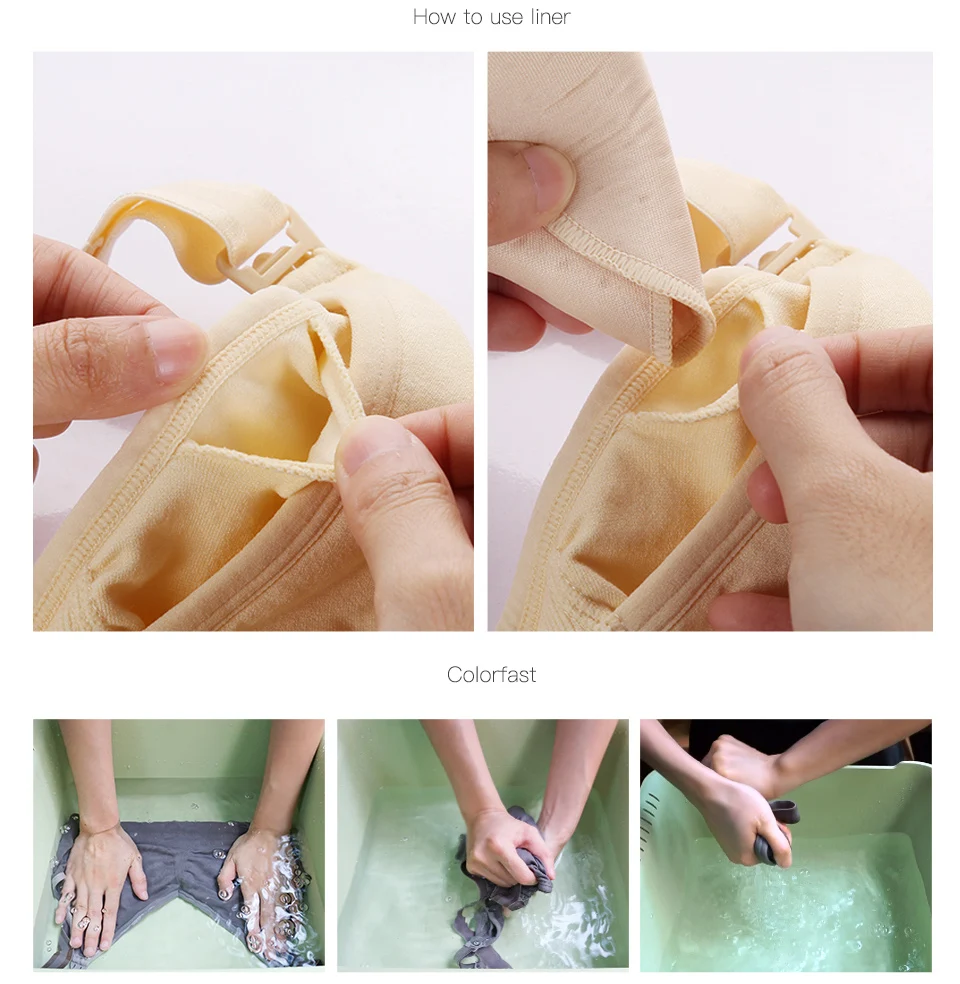 How to use liner

Colorfast