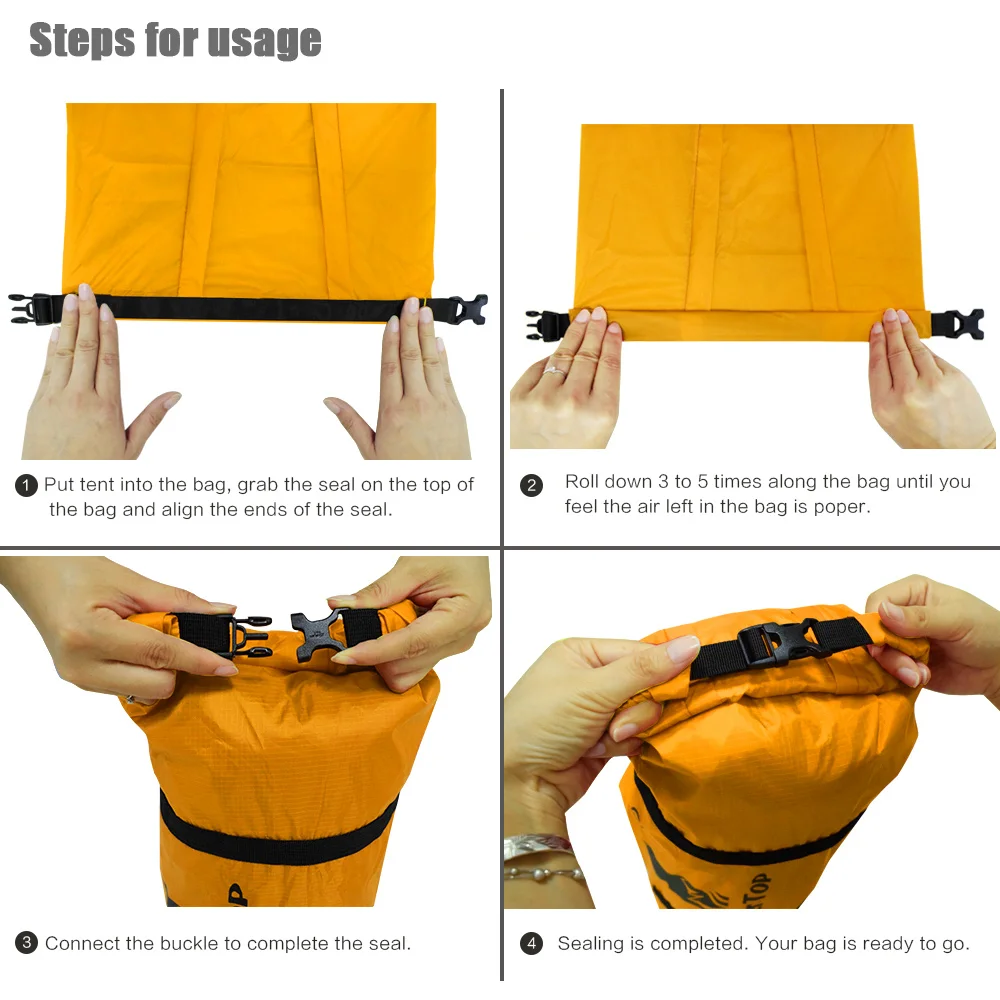 Steps for usage

1 Put tent into the bag, grab the seal on the top of the bag and align the ends of the seal.

2 Roll down 3 to 5 times along the bag until you feel the air left in the bag is poper.

3 Connect the buckle to complete the seal.

4 Sealing is completed. Your bag is ready to go.